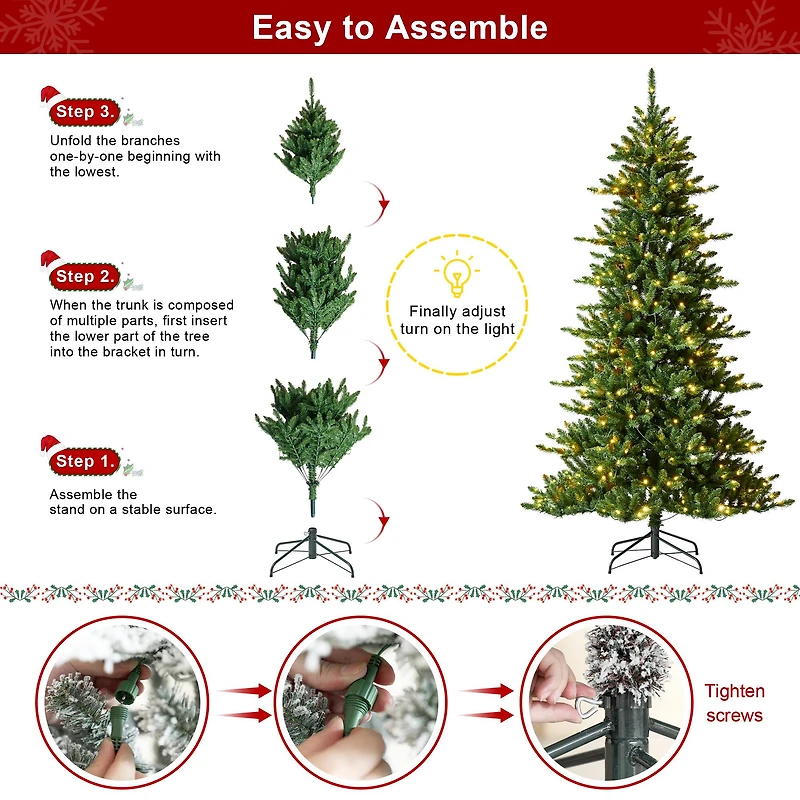 Easy to Assemble

Step 3.

Unfold the branches one-by-one beginning with the lowest.

Step 2.

When the trunk is composed of multiple parts, first insert the lower part of the tree into the bracket in turn.

Step 1.

Assemble the stand on a stable surface.

Finally adjust turn on the light

Tighten screws