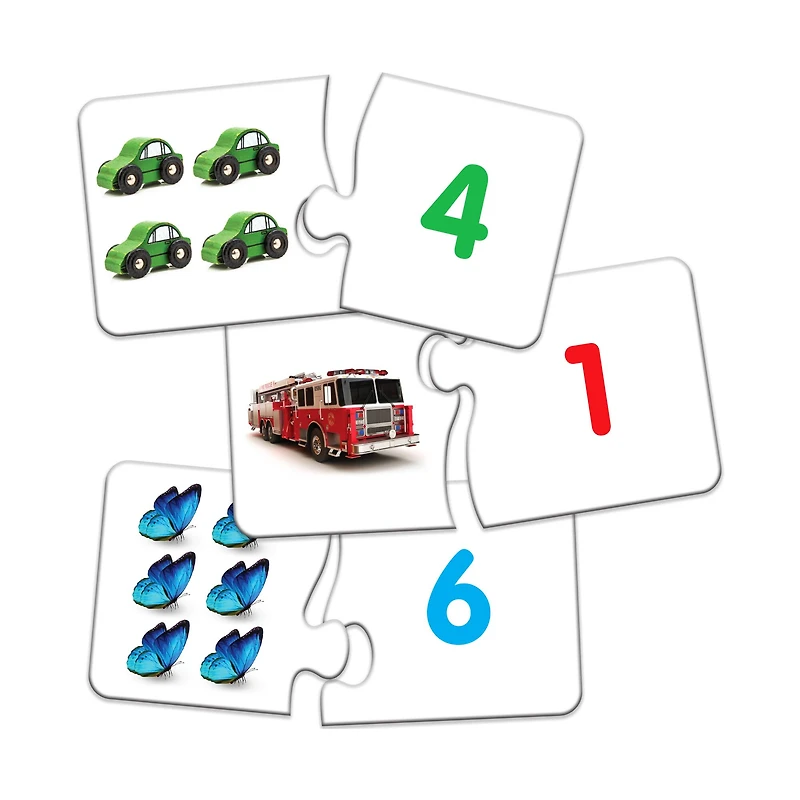 4

1

6