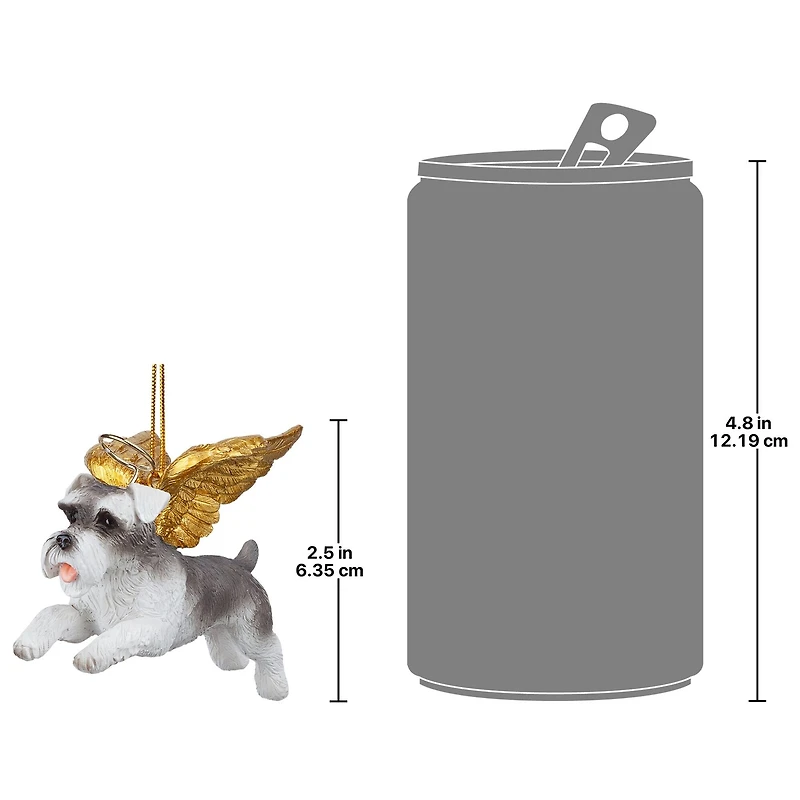 2.5 in
6.35 cm

4.8 in
12.19 cm