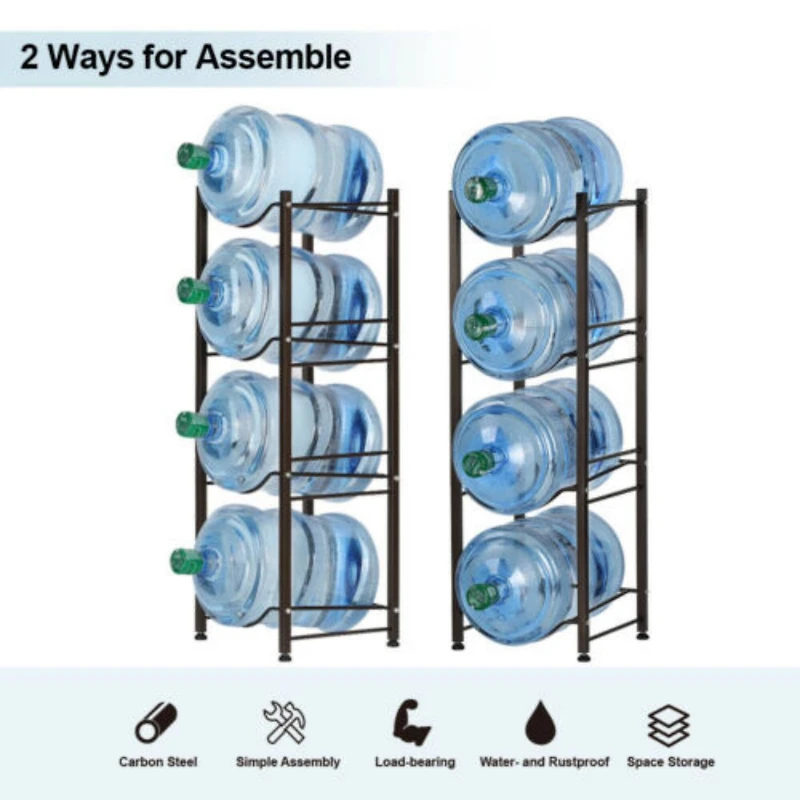 2 Ways for Assemble

Carbon Steel

Simple Assembly

Load-bearing

Water- and Rustproof

Space Storage