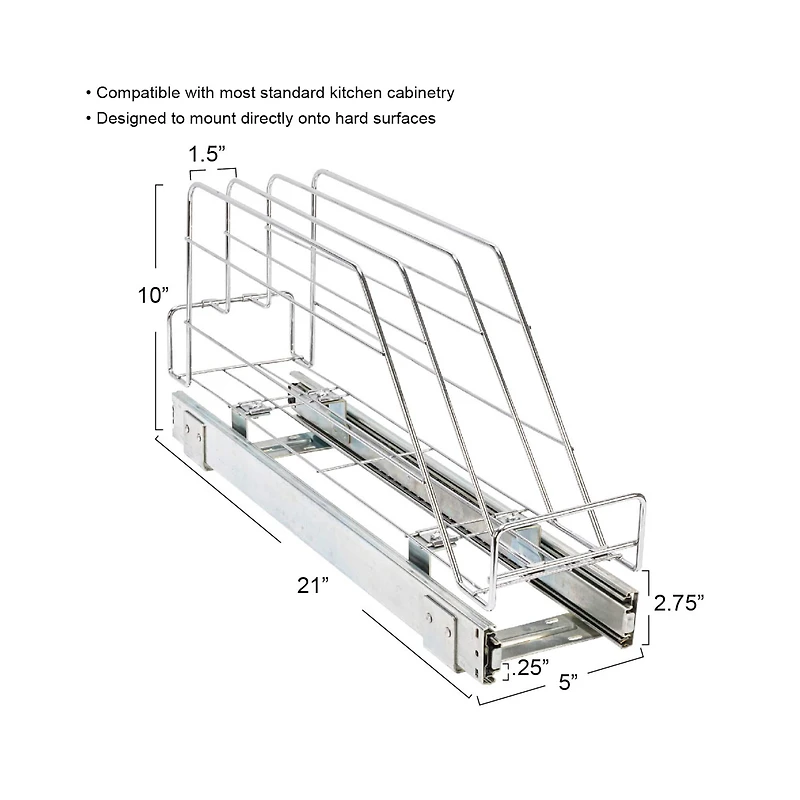 • Compatible with most standard kitchen cabinetry
• Designed to mount directly onto hard surfaces

1.5”

10”

21”

2.75”

.25”

5”