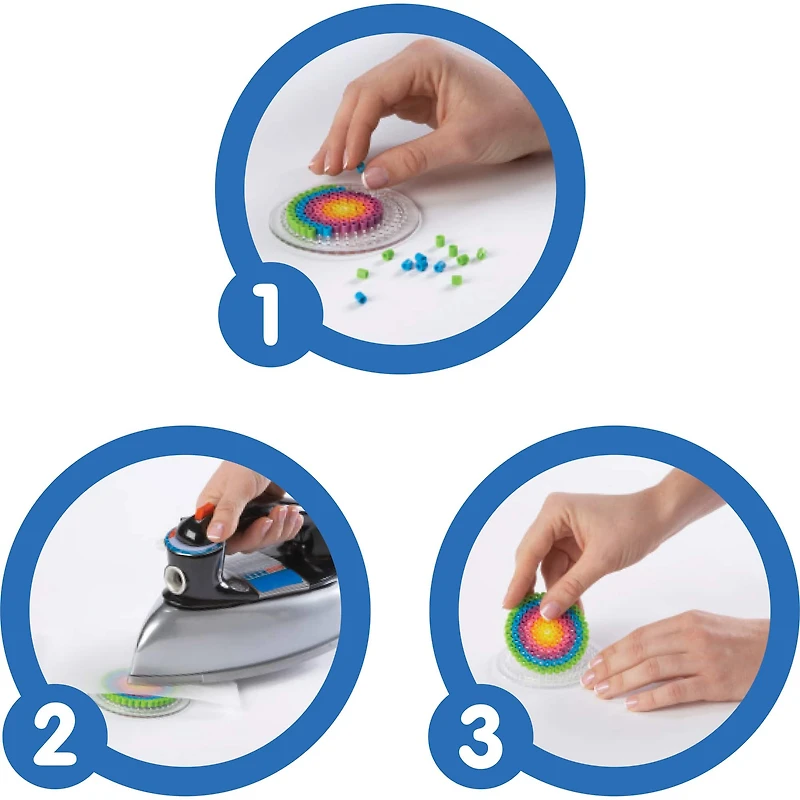 1

2

3