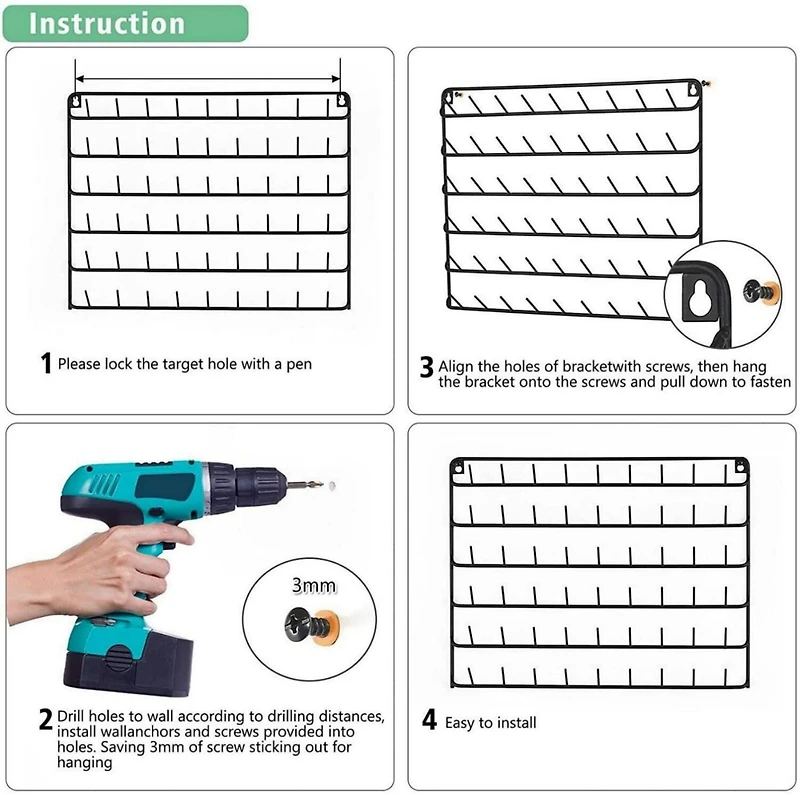 Instruction

1 Please lock the target hole with a pen

3 Align the holes of bracketwith screws, then hang the bracket onto the screws and pull down to fasten

3mm

2 Drill holes to wall according to drilling distances, install wallanchors and screws provided into holes. Saving 3mm of screw sticking out for hanging

4 Easy to install