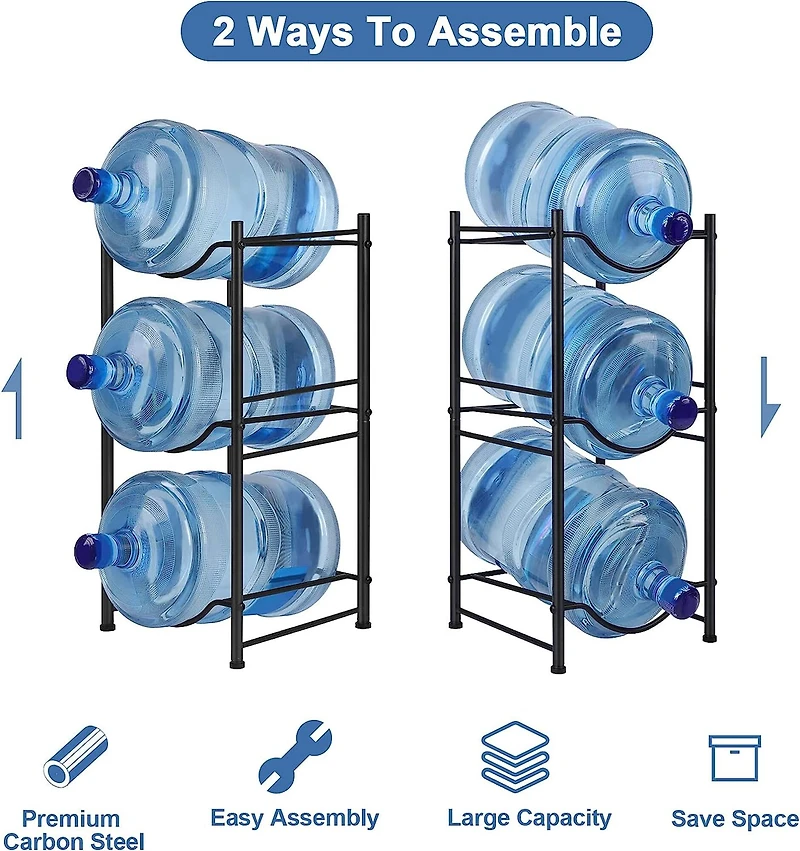 2 Ways To Assemble

Premium Carbon Steel

Easy Assembly

Large Capacity

Save Space