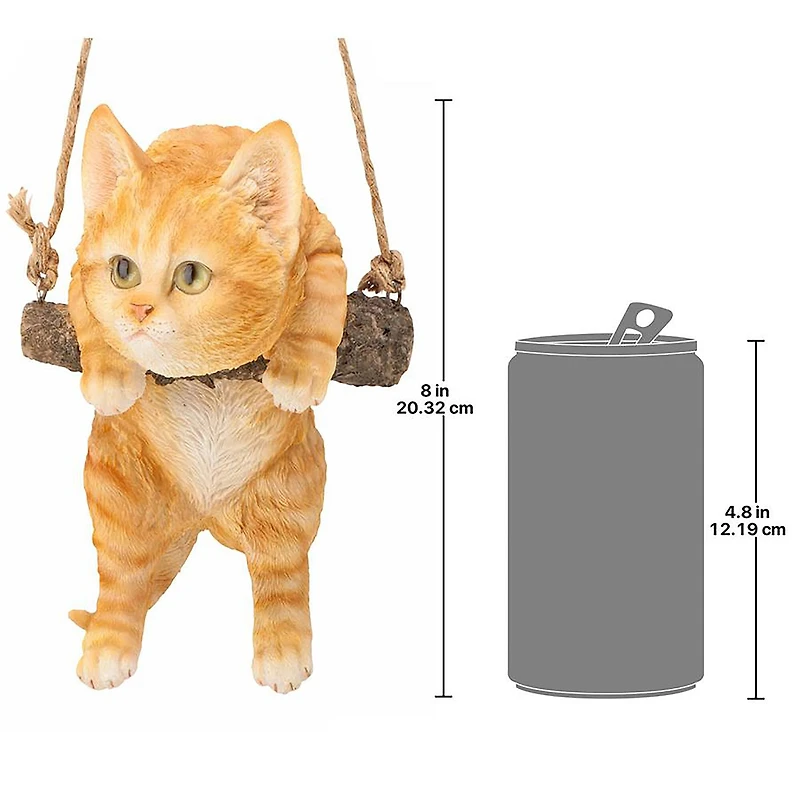 8 in
20.32 cm

4.8 in
12.19 cm