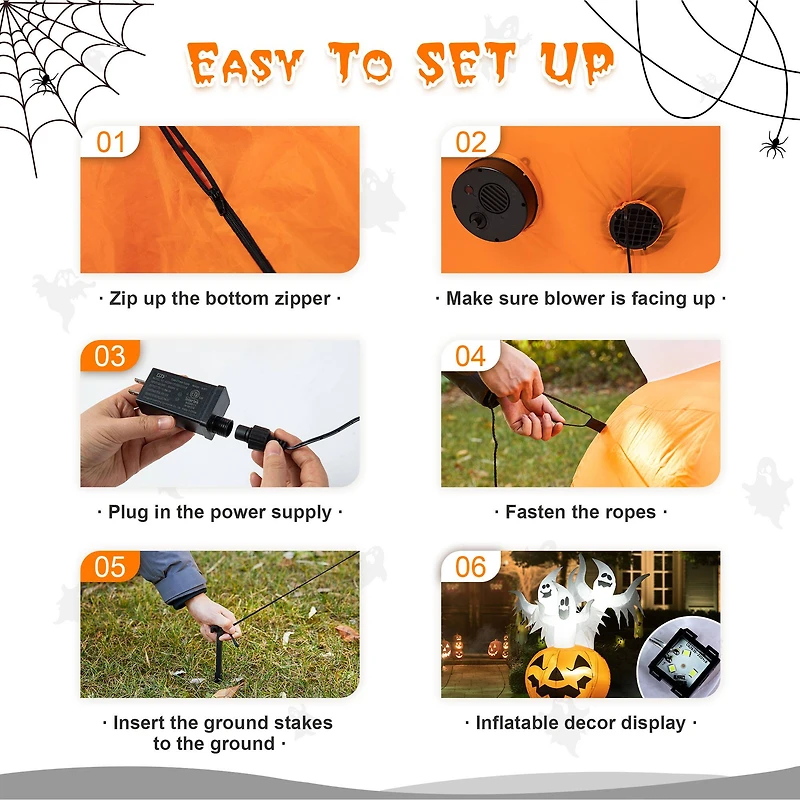 EASY TO SET UP

01

· Zip up the bottom zipper ·

02

· Make sure blower is facing up ·

03

· Plug in the power supply ·

04

· Fasten the ropes ·

05

· Insert the ground stakes to the ground ·

06

· Inflatable decor display ·