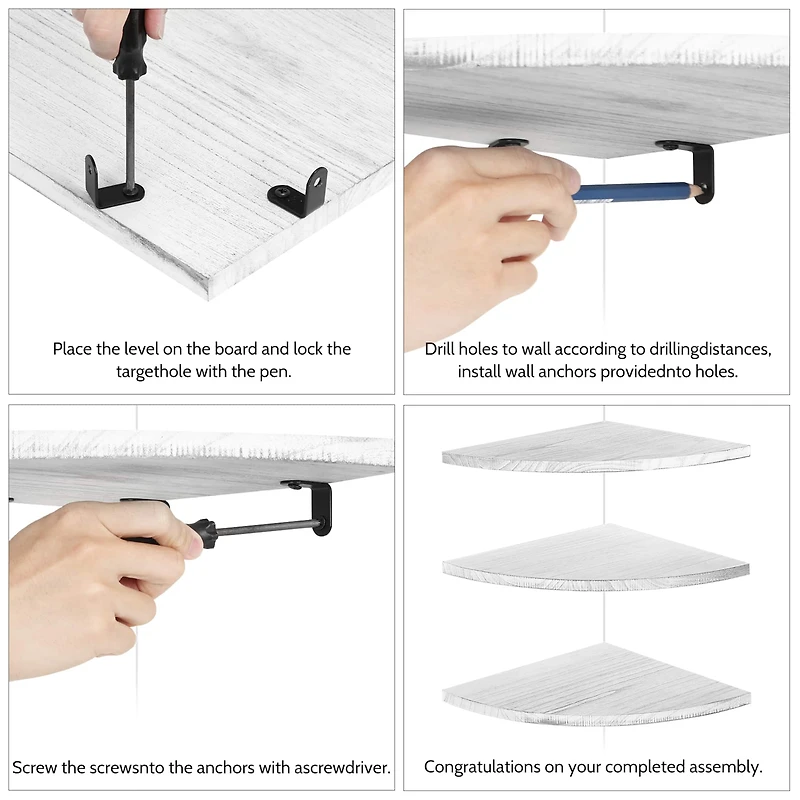 Place the level on the board and lock the targethole with the pen.

Drill holes to wall according to drillingdistances, install wall anchors providednto holes.

Screw the screwsnto the anchors with ascrewdriver.

Congratulations on your completed assembly.