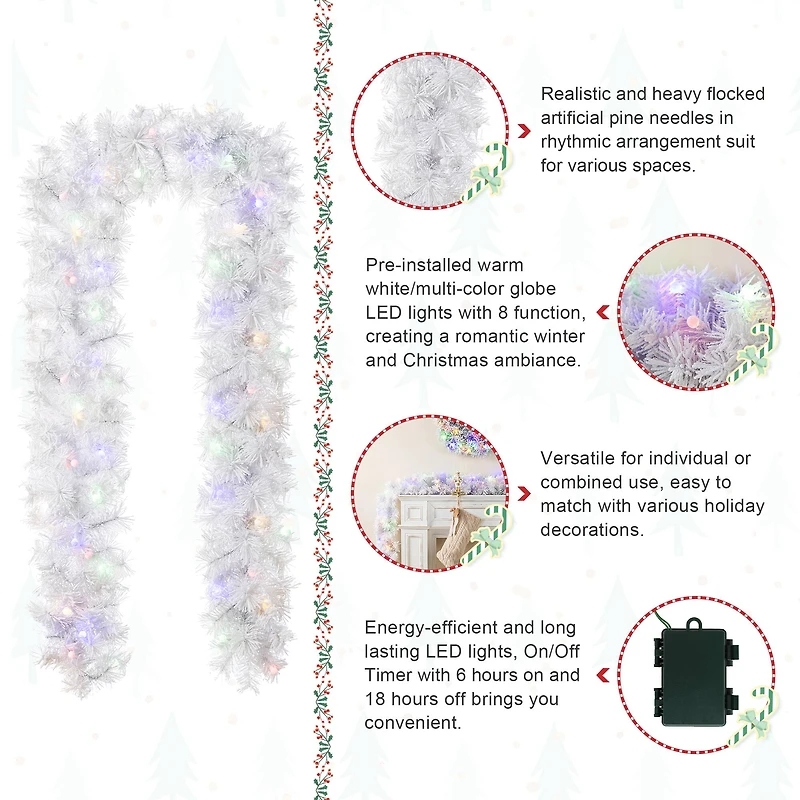 Realistic and heavy flocked artificial pine needles in rhythmic arrangement suit for various spaces.

Pre-installed warm white/multi-color globe LED lights with 8 function, creating a romantic winter and Christmas ambiance.

Versatile for individual or combined use, easy to match with various holiday decorations.

Energy-efficient and long lasting LED lights, On/Off Timer with 6 hours on and 18 hours off brings you convenient.