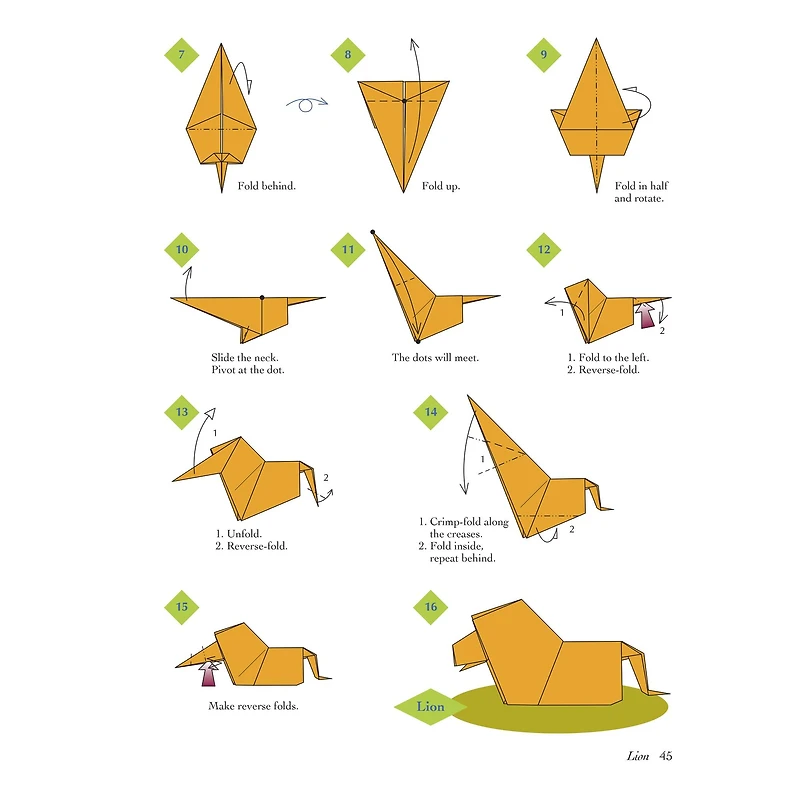 7

Fold behind.

8

Fold up.

9

Fold in half and rotate.

10

Slide the neck. Pivot at the dot.

11

The dots will meet.

12

1

2

1. Fold to the left.
2. Reverse-fold.

13

1

2

1. Unfold.
2. Reverse-fold.

14

1

2

1. Crimp-fold along the creases.
2. Fold inside, repeat behind.

15

Make reverse folds.

16

Lion

Lion 45