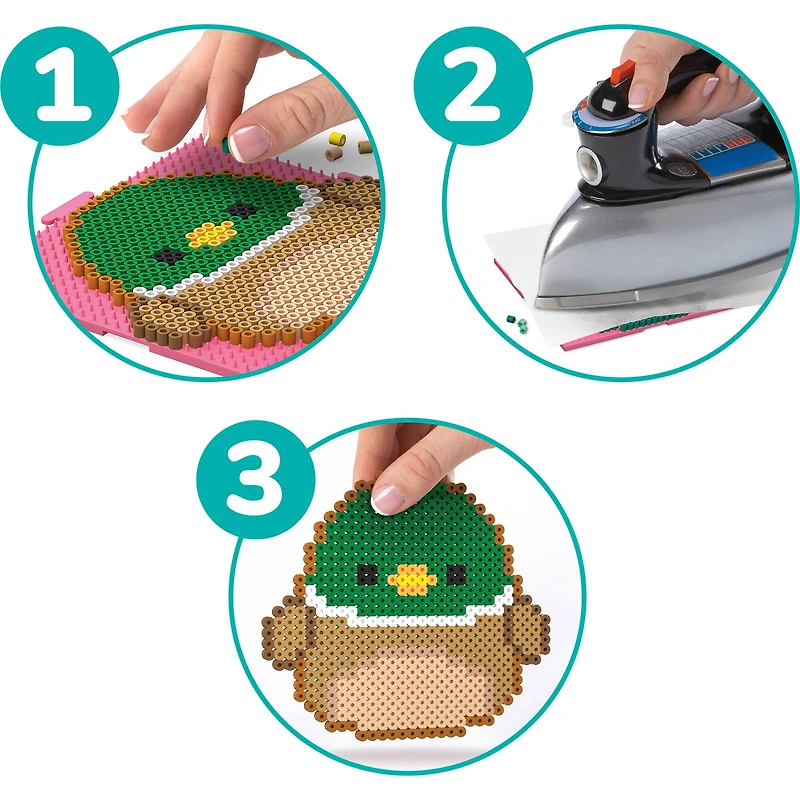 1

2

3