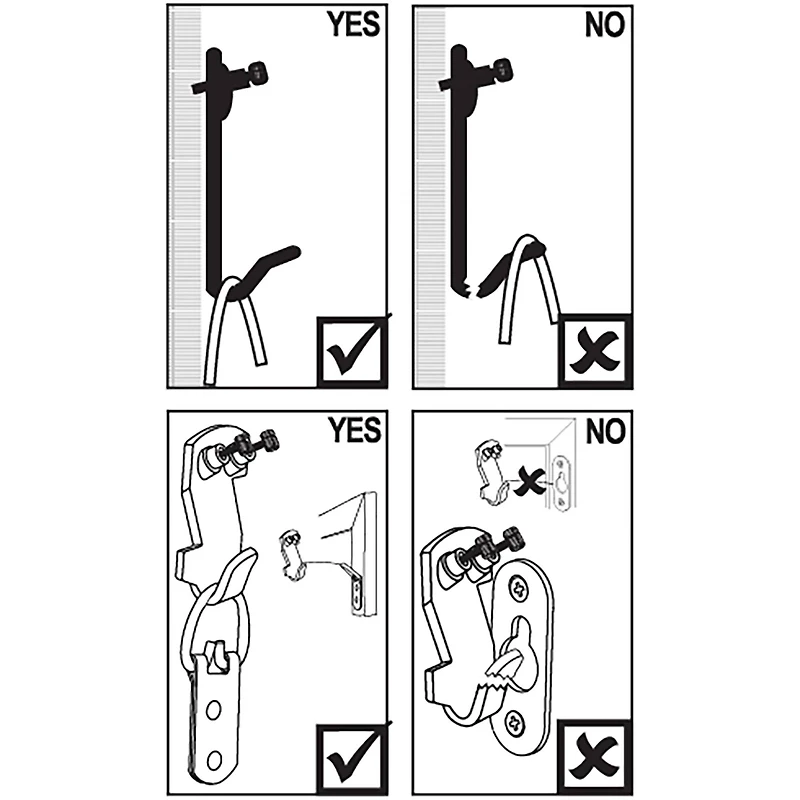 YES

NO

YES

NO