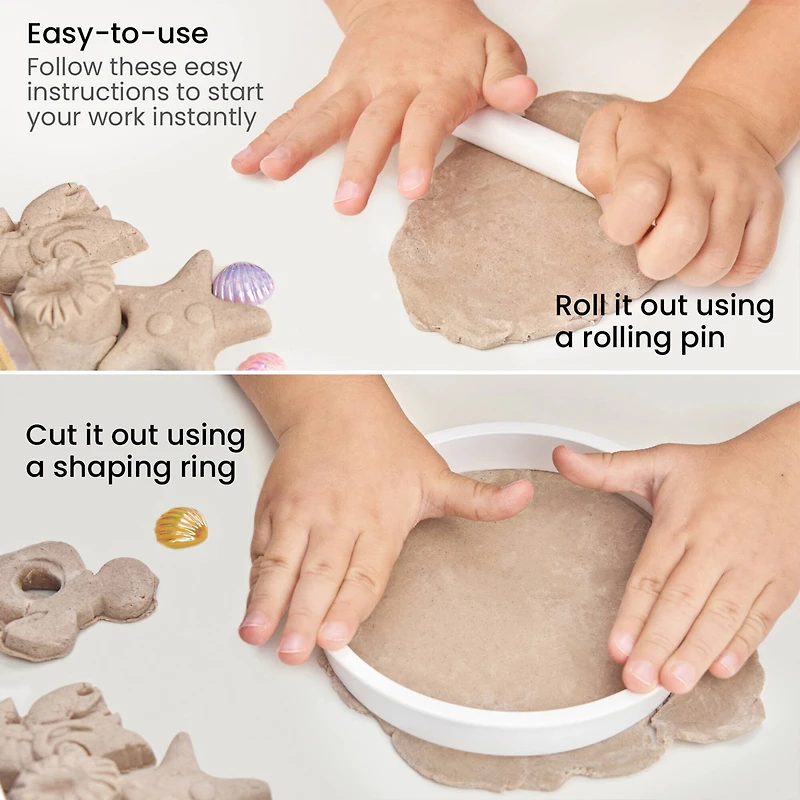 Easy-to-use
Follow these easy instructions to start your work instantly

Roll it out using a rolling pin

Cut it out using a shaping ring