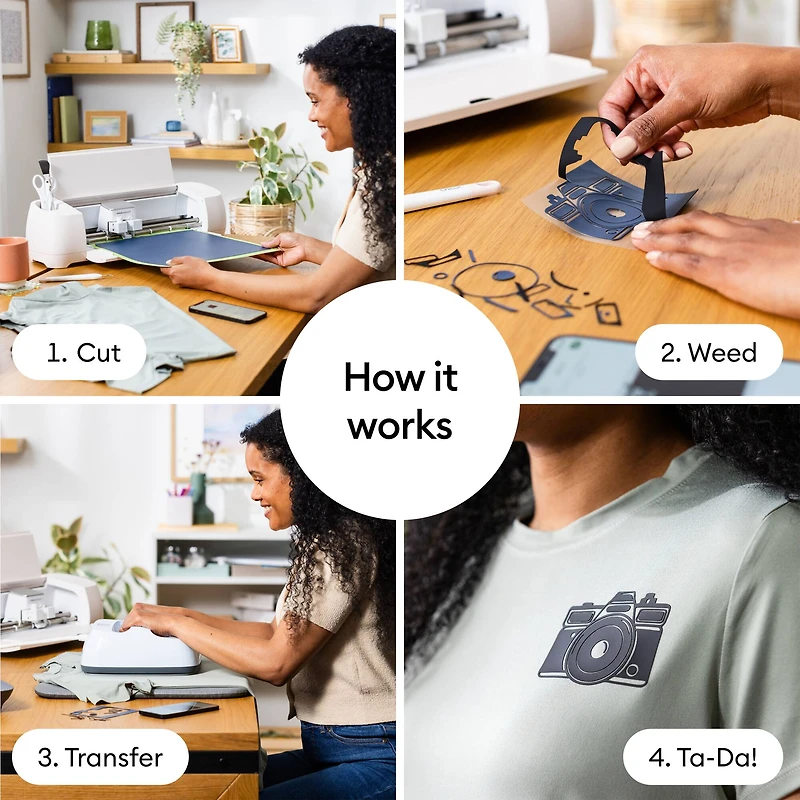 1. Cut

2. Weed

How it works

3. Transfer

4. Ta-Da!