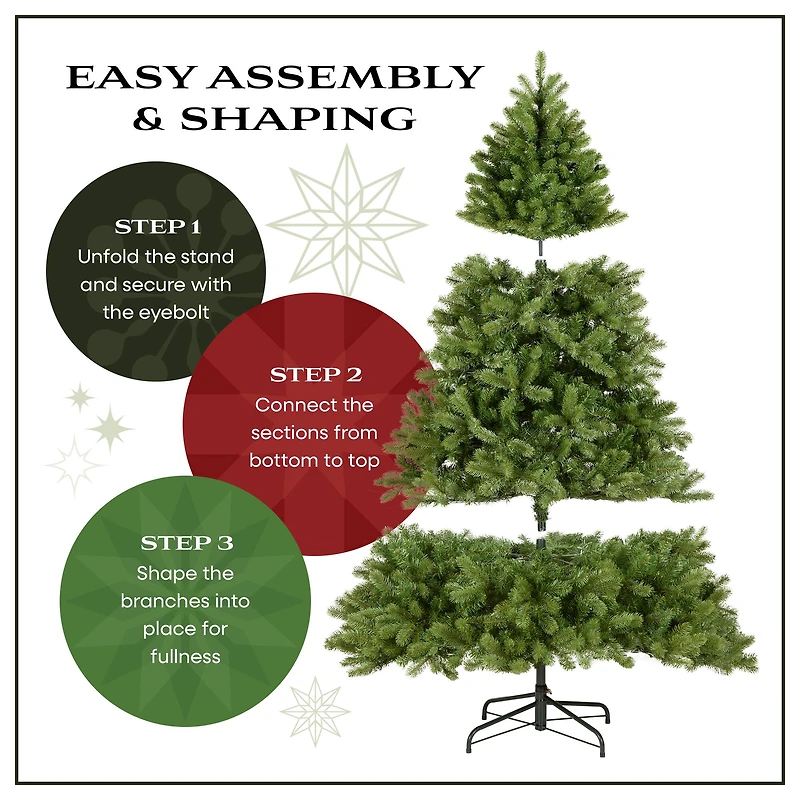 EASY ASSEMBLY & SHAPING

STEP 1
Unfold the stand and secure with the eyebolt

STEP 2
Connect the sections from bottom to top

STEP 3
Shape the branches into place for fullness