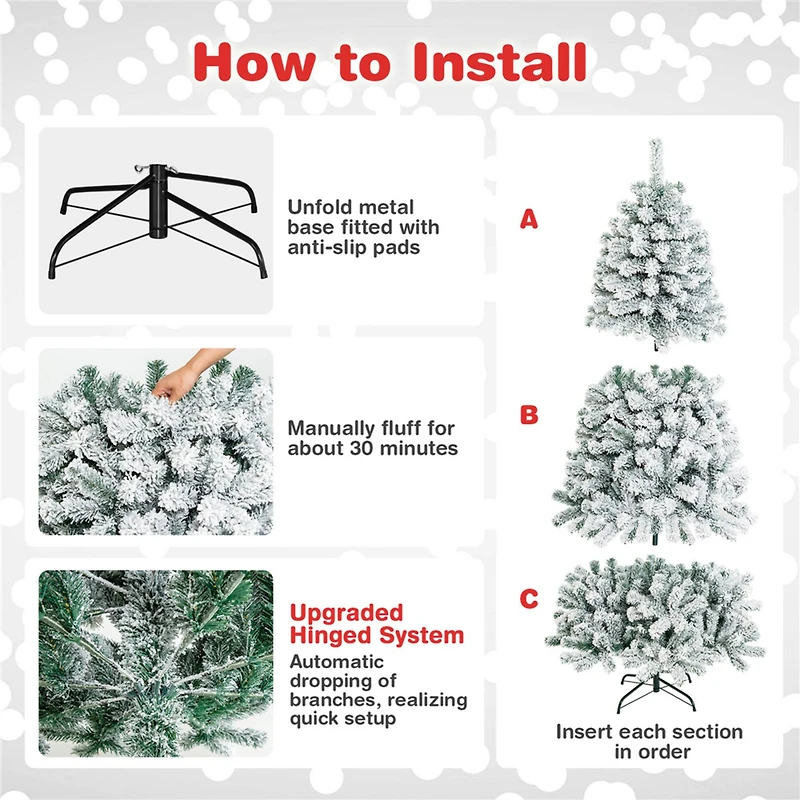 How to Install

Unfold metal base fitted with anti-slip pads

Manually fluff for about 30 minutes

Upgraded Hinged System

Automatic dropping of branches, realizing quick setup

A

B

C

Insert each section in order