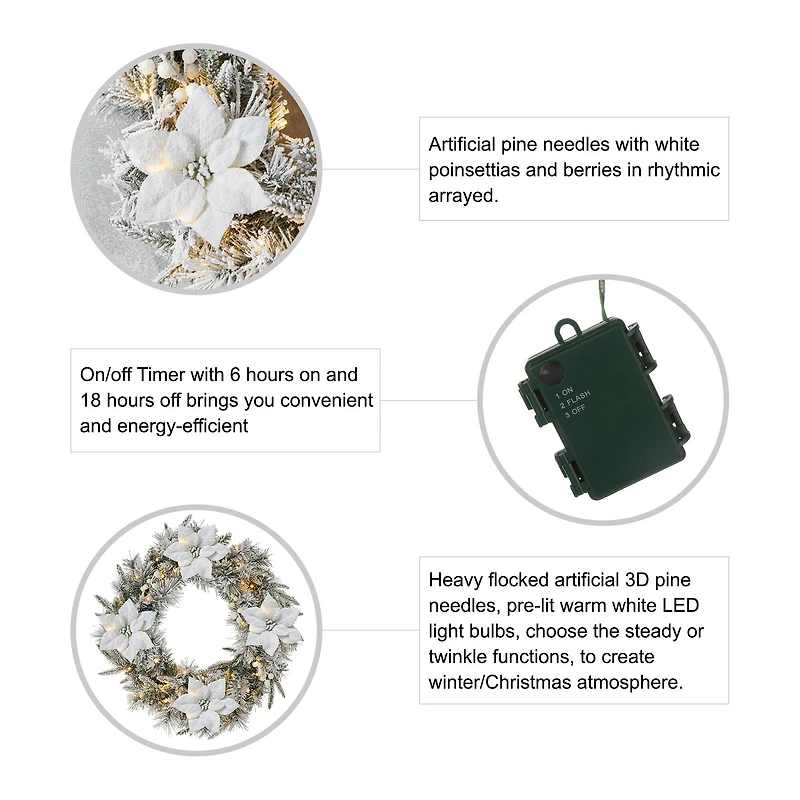 Artificial pine needles with white poinsettias and berries in rhythmic arrayed.

On/off Timer with 6 hours on and 18 hours off brings you convenient and energy-efficient

1 ON
2 FLASH
3 OFF

Heavy flocked artificial 3D pine needles, pre-lit warm white LED light bulbs, choose the steady or twinkle functions, to create winter/Christmas atmosphere.