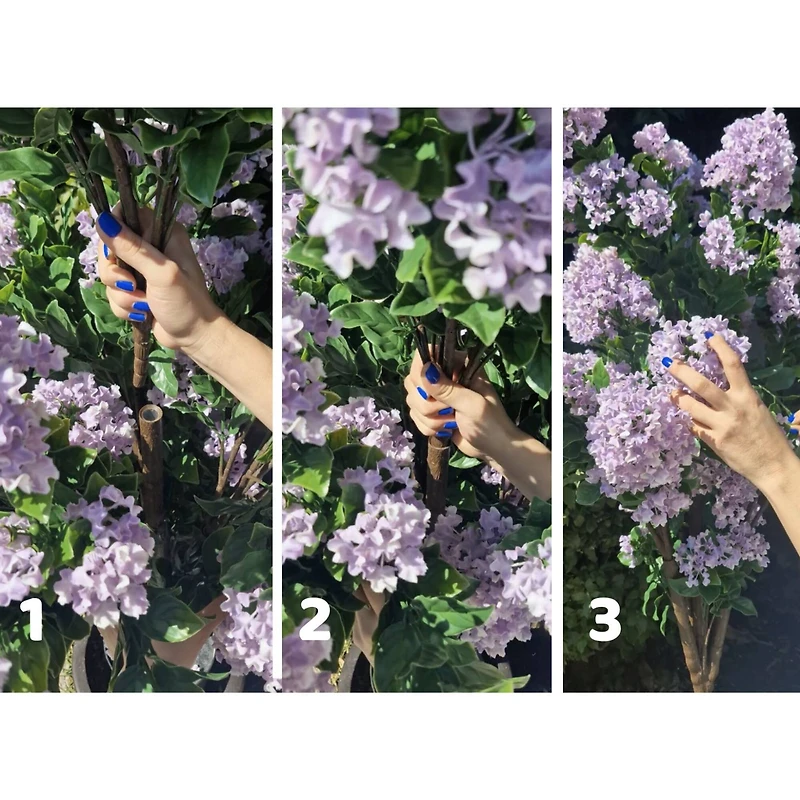 1

2

3