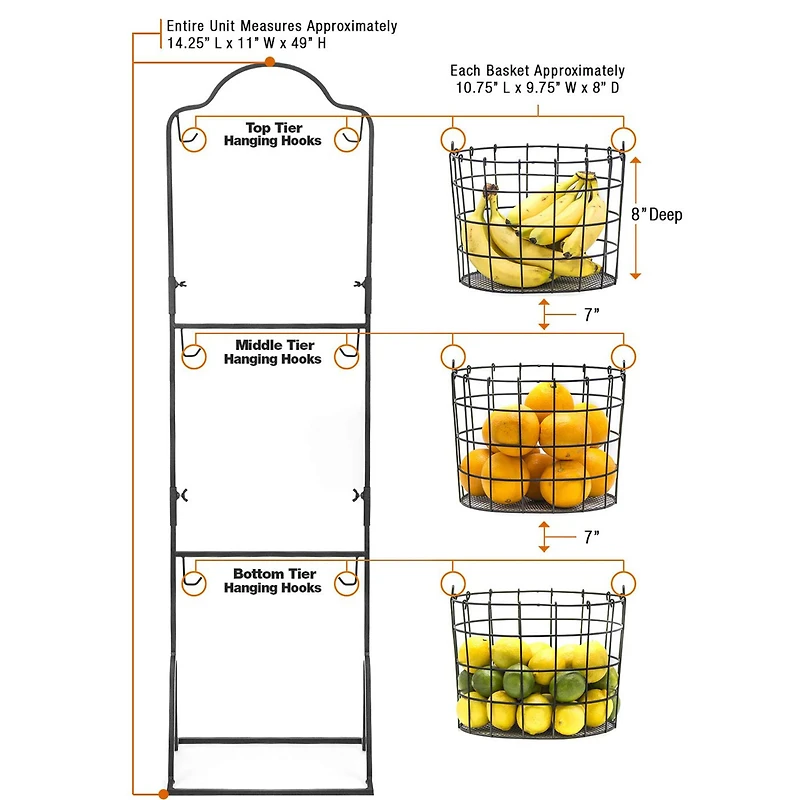 Entire Unit Measures Approximately
14.25" L x 11" W x 49" H

Each Basket Approximately
10.75" L x 9.75" W x 8" D

Top Tier
Hanging Hooks

8" Deep

7"

Middle Tier
Hanging Hooks

7"

Bottom Tier
Hanging Hooks