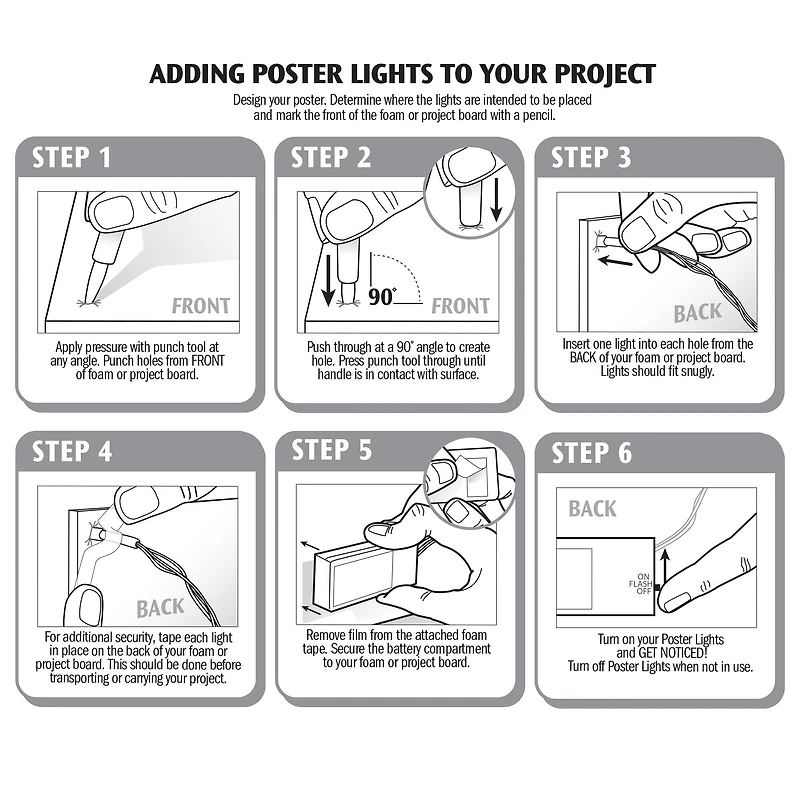 ADDING POSTER LIGHTS TO YOUR PROJECT

Design your poster. Determine where the lights are intended to be placed and mark the front of the foam or project board with a pencil.

STEP 1

FRONT

Apply pressure with punch tool at any angle. Punch holes from FRONT of foam or project board.

STEP 2

90°

FRONT

Push through at a 90° angle to create hole. Press punch tool through until handle is in contact with surface.

STEP 3

BACK

Insert one light into each hole from the BACK of your foam or project board. Lights should fit snugly.

STEP 4

BACK

For additional security, tape each light in place on the back of your foam or project board. This should be done before transporting or carrying your project.

STEP 5

Remove film from the attached foam tape. Secure the battery compartment to your foam or project board.

STEP 6

BACK

ON
FLASH
OFF

Turn on your Poster Lights and GET NOTICED!
Turn off Poster Lights when not in use.