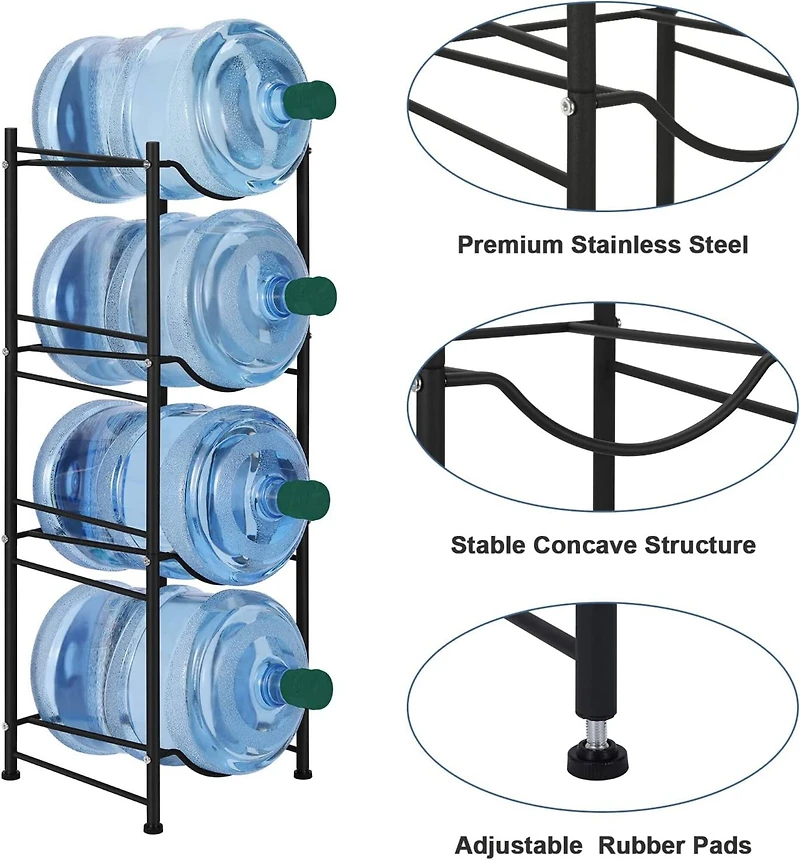 Premium Stainless Steel

Stable Concave Structure

Adjustable Rubber Pads