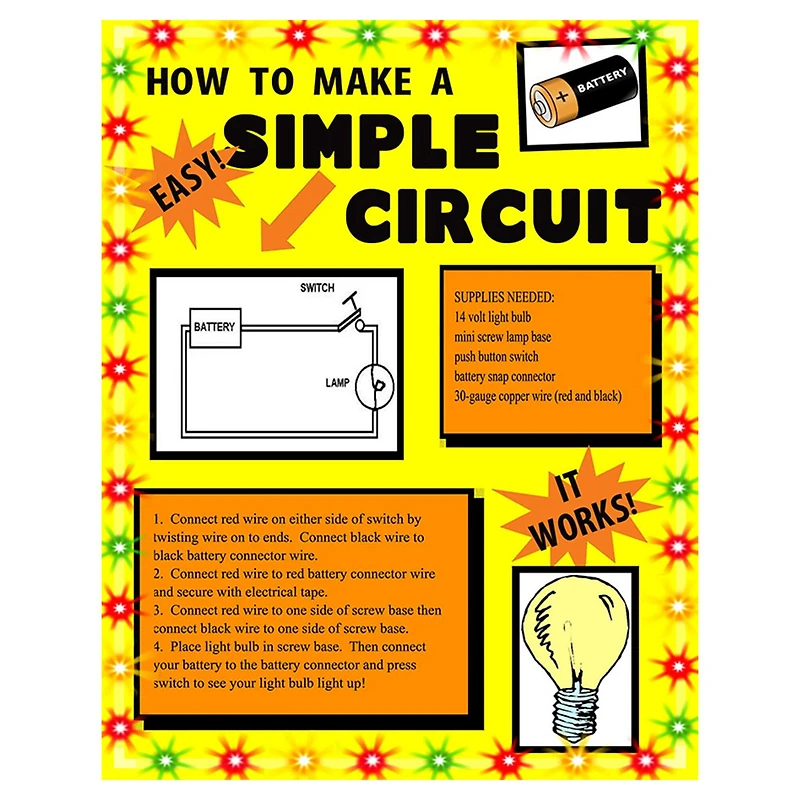 HOW TO MAKE A

+ BATTERY

EASY! SIMPLE CIRCUIT

SWITCH
BATTERY
LAMP

SUPPLIES NEEDED:
14 volt light bulb
mini screw lamp base
push button switch
battery snap connector
30-gauge copper wire (red and black)

IT WORKS!

1. Connect red wire on either side of switch by twisting wire on to ends. Connect black wire to black battery connector wire.
2. Connect red wire to red battery connector wire and secure with electrical tape.
3. Connect red wire to one side of screw base then connect black wire to one side of screw base.
4. Place light bulb in screw base. Then connect your battery to the battery connector and press switch to see your light bulb light up!