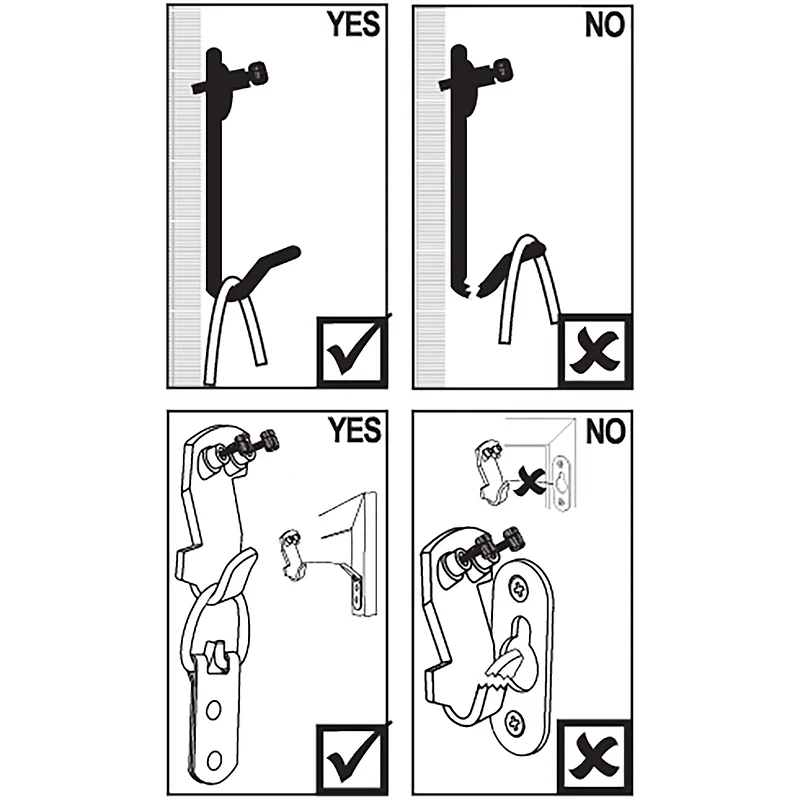 YES

NO

YES

NO