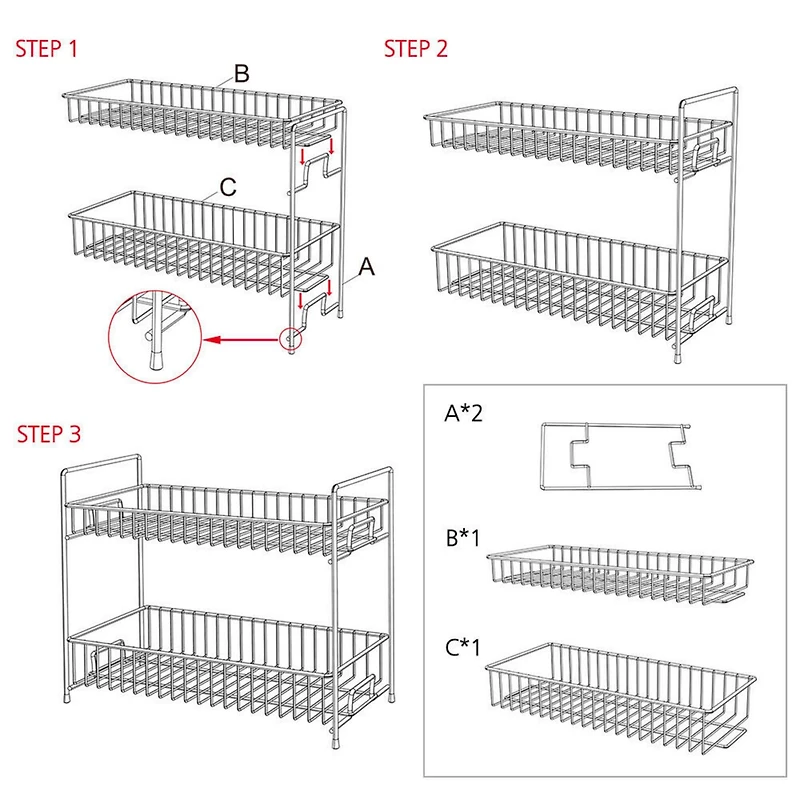 STEP 1

B

C

A

STEP 2

STEP 3

A*2

B*1

C*1