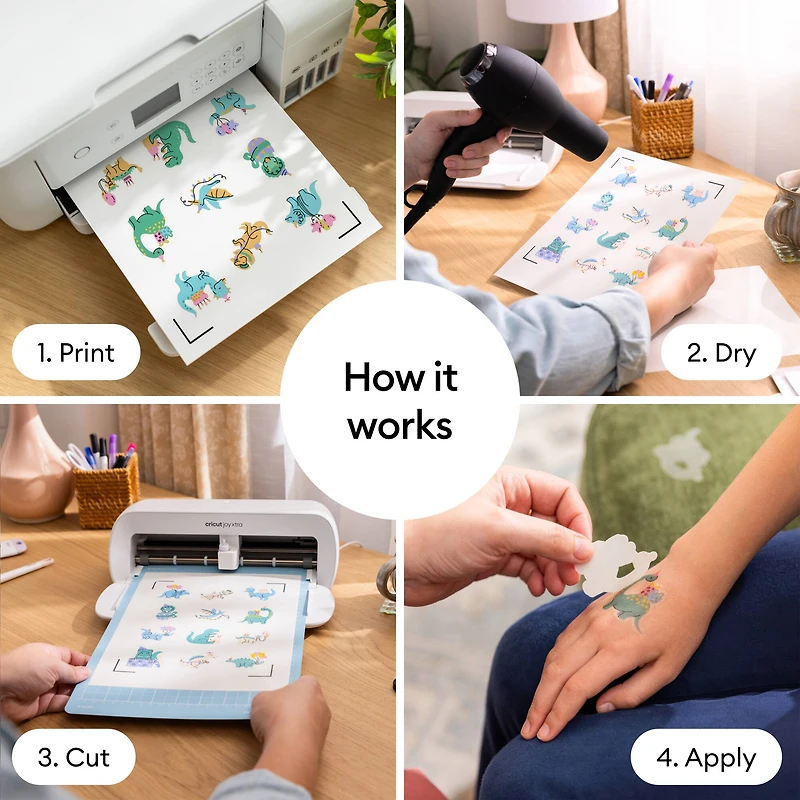 1. Print

2. Dry

How it works

cricut joy xtra

3. Cut

4. Apply