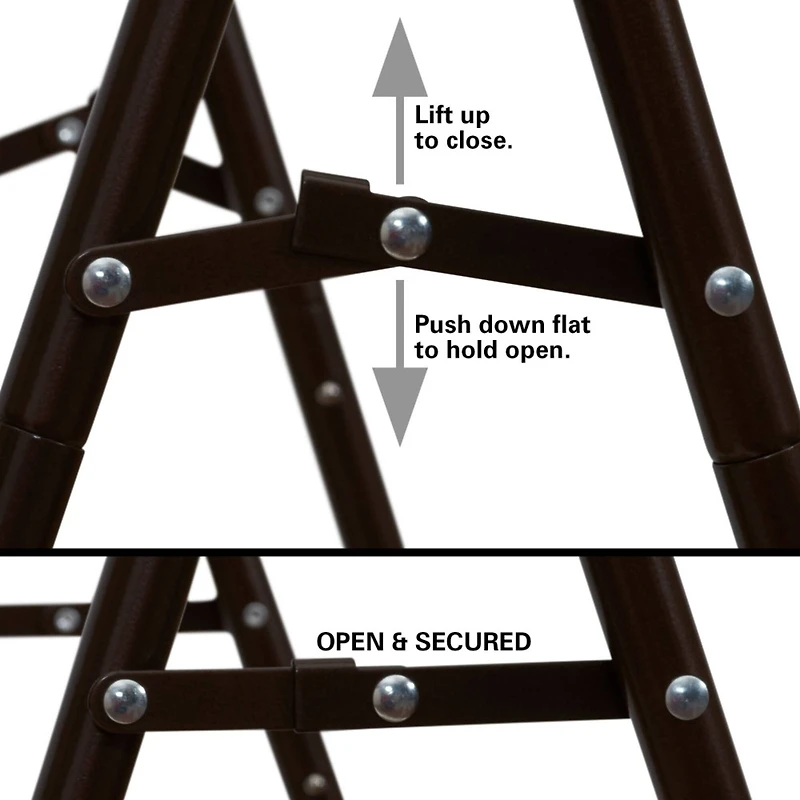 Lift up to close.

Push down flat to hold open.

OPEN & SECURED