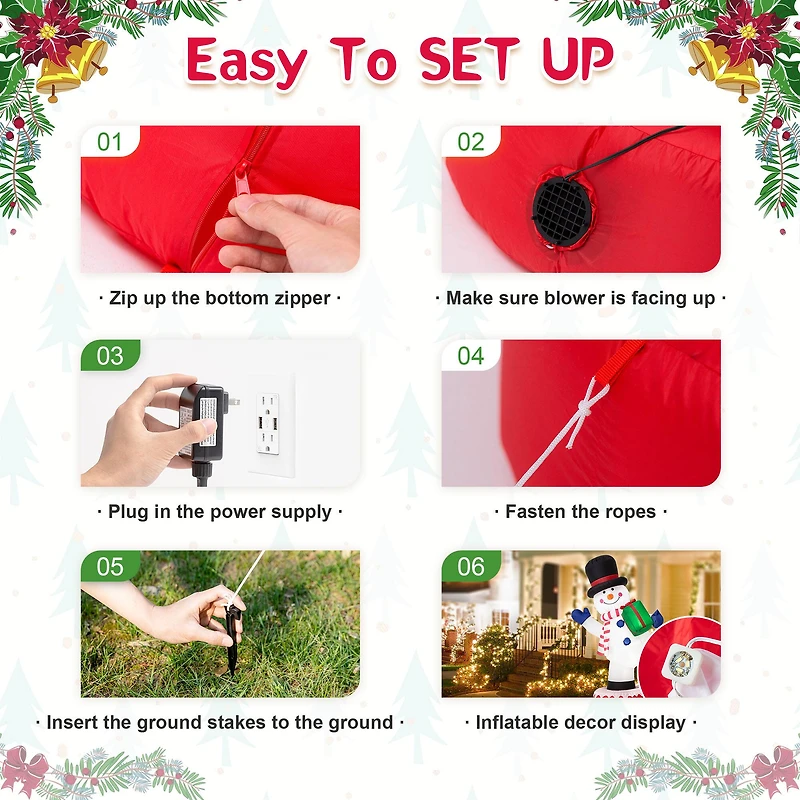 Easy To SET UP

01

· Zip up the bottom zipper ·

02

· Make sure blower is facing up ·

03

· Plug in the power supply ·

04

· Fasten the ropes ·

05

· Insert the ground stakes to the ground ·

06

· Inflatable decor display ·