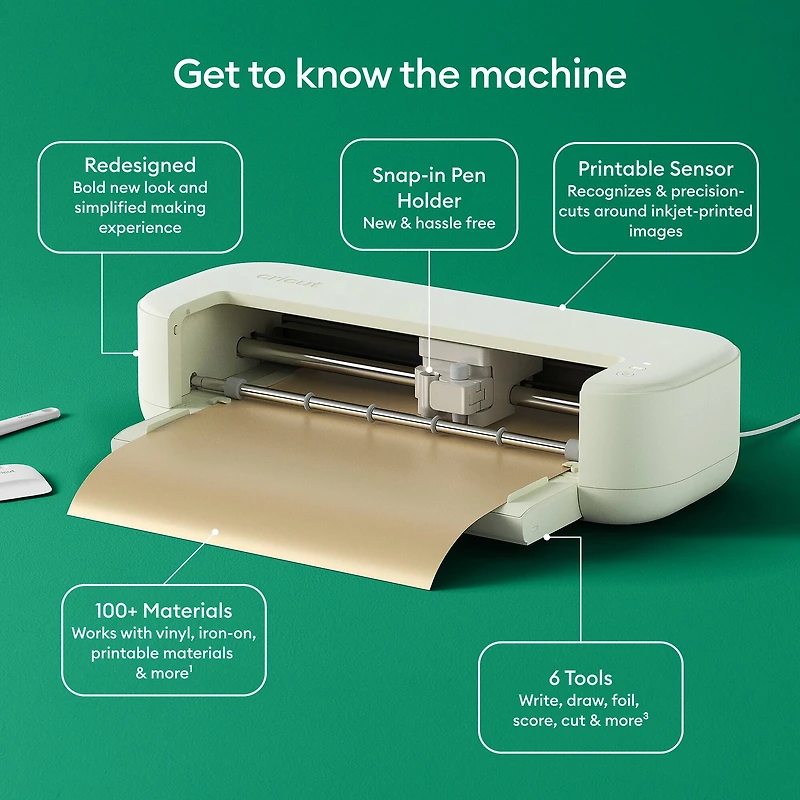 Get to know the machine

Redesigned
Bold new look and simplified making experience

Snap-in Pen Holder
New & hassle free

Printable Sensor
Recognizes & precision-cuts around inkjet-printed images

cricut

100+ Materials
Works with vinyl, iron-on, printable materials & more$^1$

6 Tools
Write, draw, foil, score, cut & more$^3$