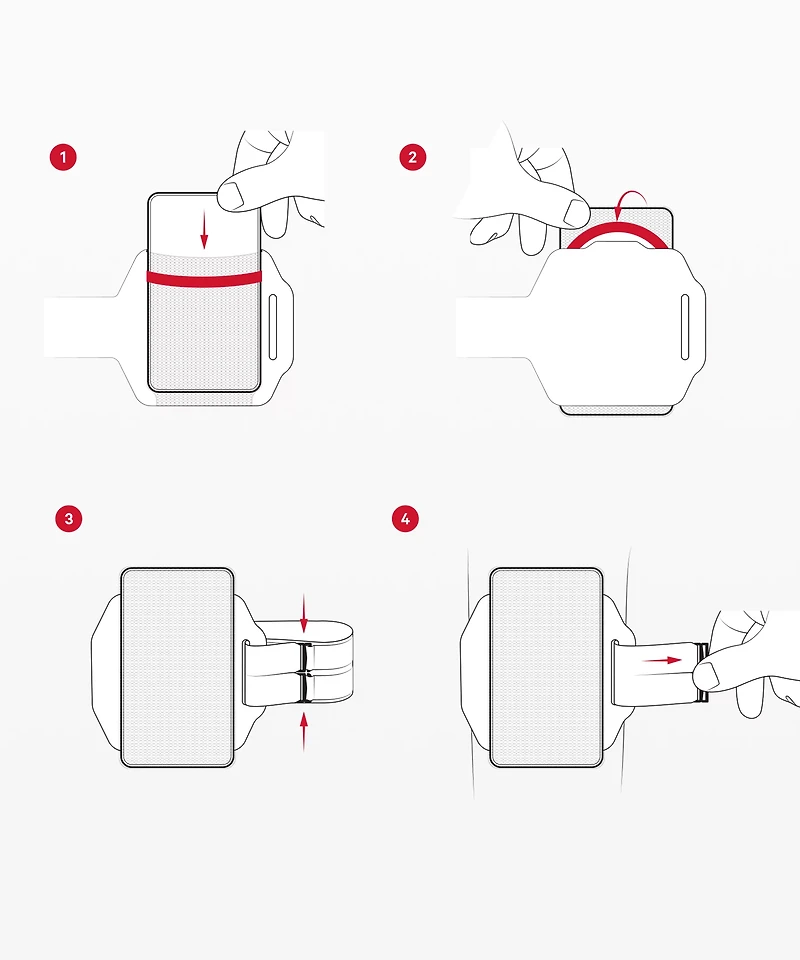 1

2

3

4