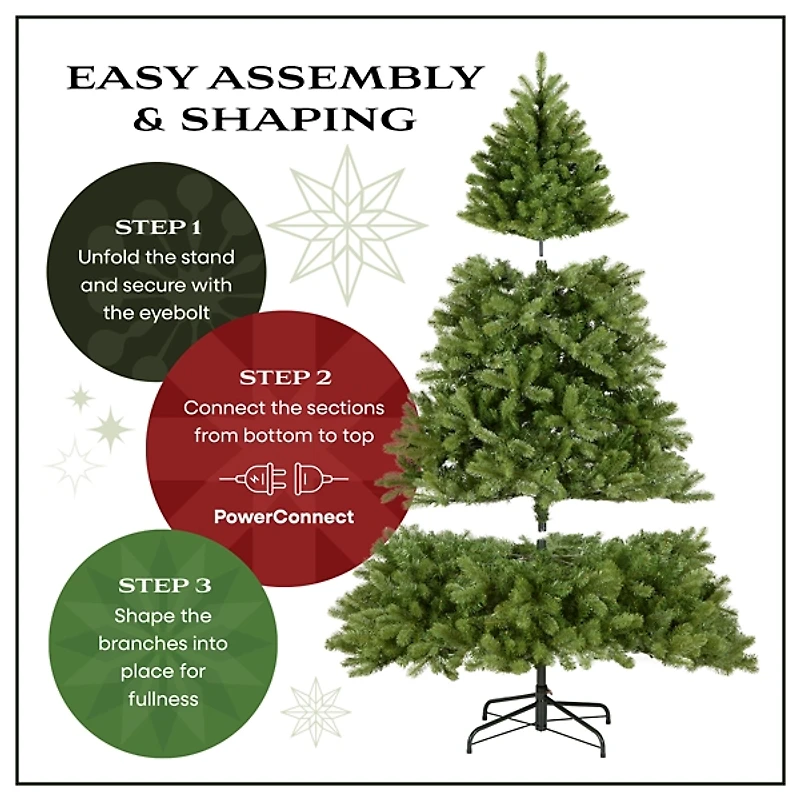 EASY ASSEMBLY & SHAPING

STEP 1
Unfold the stand and secure with the eyebolt

STEP 2
Connect the sections from bottom to top

PowerConnect

STEP 3
Shape the branches into place for fullness