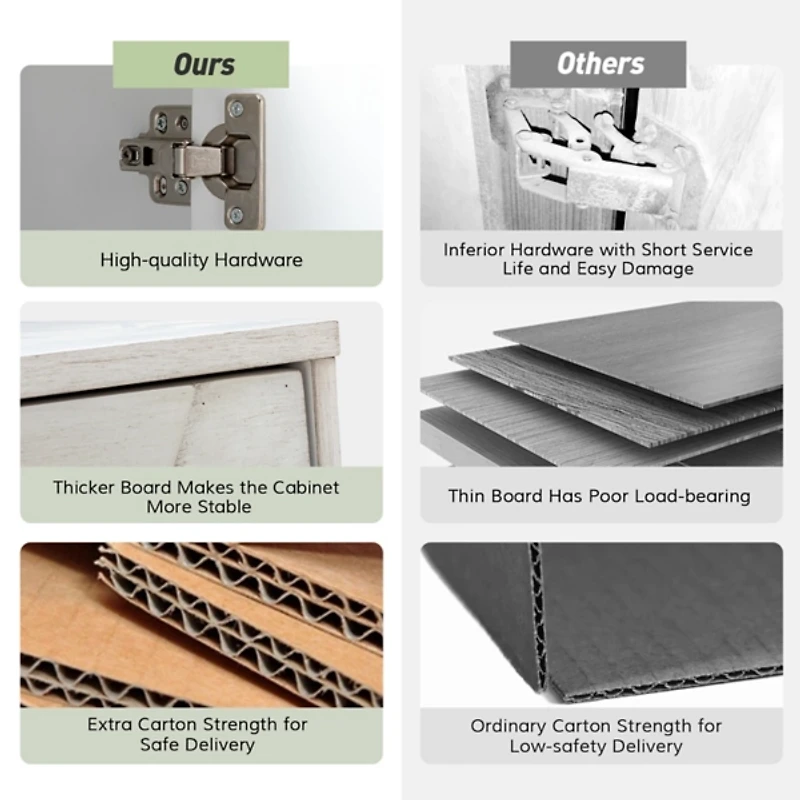 Ours

High-quality Hardware

Thicker Board Makes the Cabinet More Stable

Extra Carton Strength for Safe Delivery

Others

Inferior Hardware with Short Service Life and Easy Damage

Thin Board Has Poor Load-bearing

Ordinary Carton Strength for Low-safety Delivery