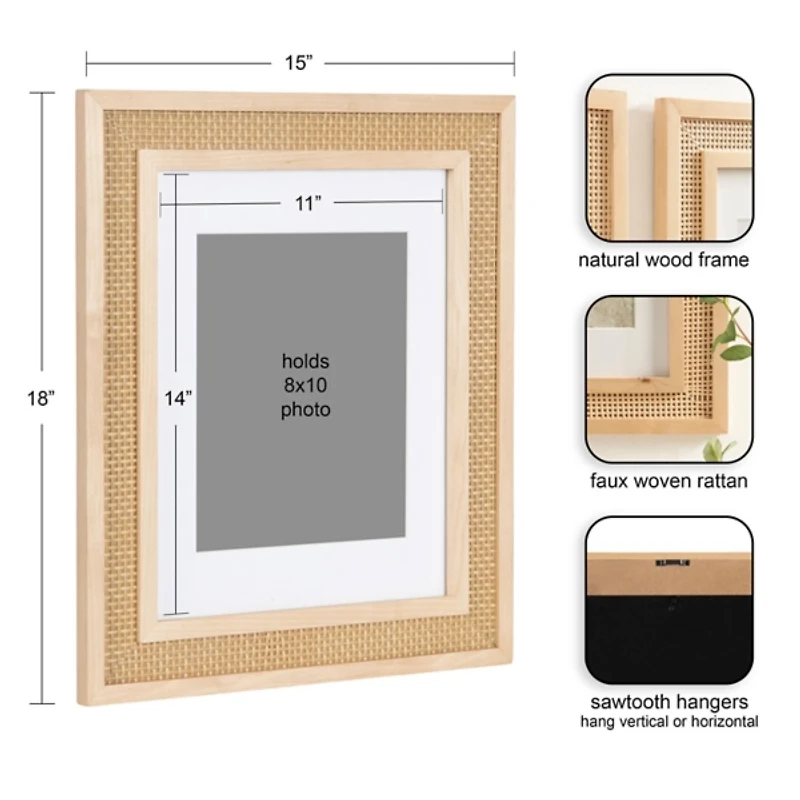 15”

18”

11”

14”

holds
8x10
photo

natural wood frame

faux woven rattan

sawtooth hangers
hang vertical or horizontal