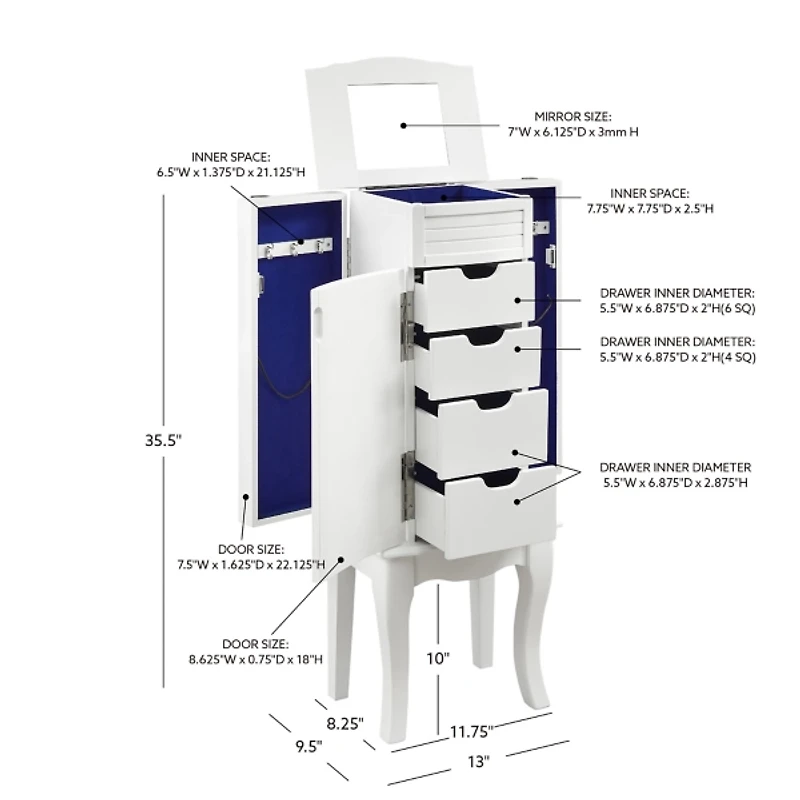 MIRROR SIZE:
7"W x 6.125"D x 3mm H

INNER SPACE:
6.5"W x 1.375"D x 21.125"H

INNER SPACE:
7.75"W x 7.75"D x 2.5"H

DRAWER INNER DIAMETER:
5.5"W x 6.875"D x 2"H(6 SQ)

DRAWER INNER DIAMETER:
5.5"W x 6.875"D x 2"H(4 SQ)

35.5"

DRAWER INNER DIAMETER
5.5"W x 6.875"D x 2.875"H

DOOR SIZE:
7.5"W x 1.625"D x 22.125"H

DOOR SIZE:
8.625"W x 0.75"D x 18"H

10"

8.25"

9.5"

11.75"

13"