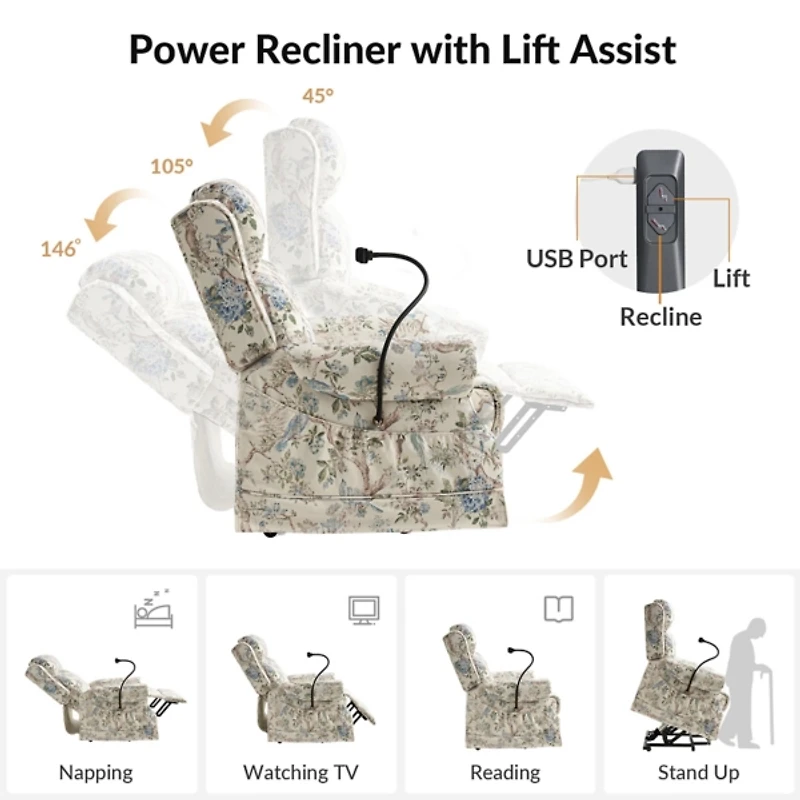 Power Recliner with Lift Assist

45°

105°

146°

USB Port

Lift

Recline

Napping

Watching TV

Reading

Stand Up