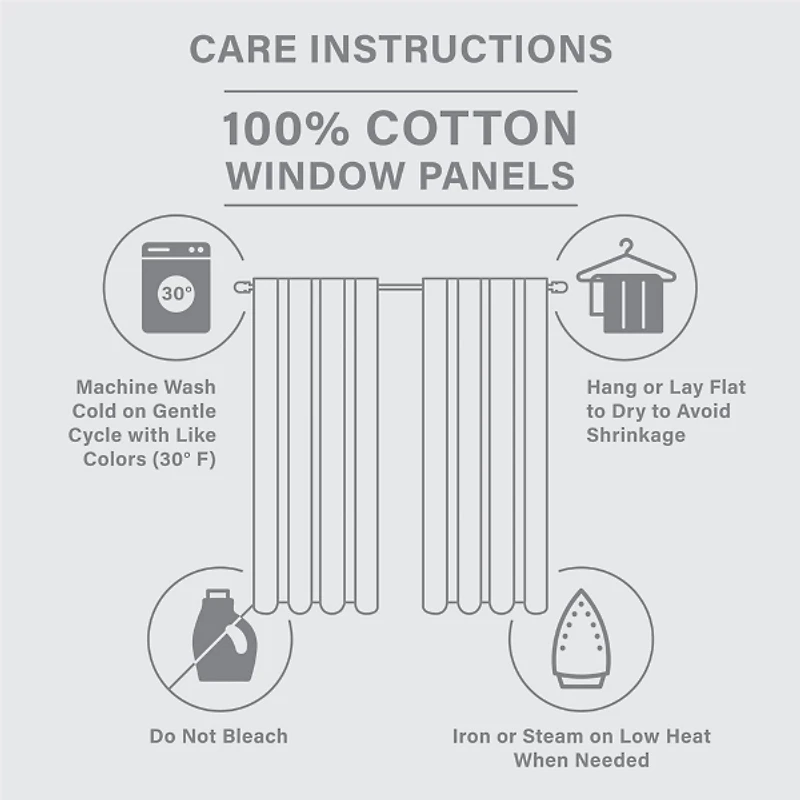 CARE INSTRUCTIONS

100% COTTON
WINDOW PANELS

30°

Machine Wash Cold on Gentle Cycle with Like Colors (30° F)

Hang or Lay Flat to Dry to Avoid Shrinkage

Do Not Bleach

Iron or Steam on Low Heat When Needed