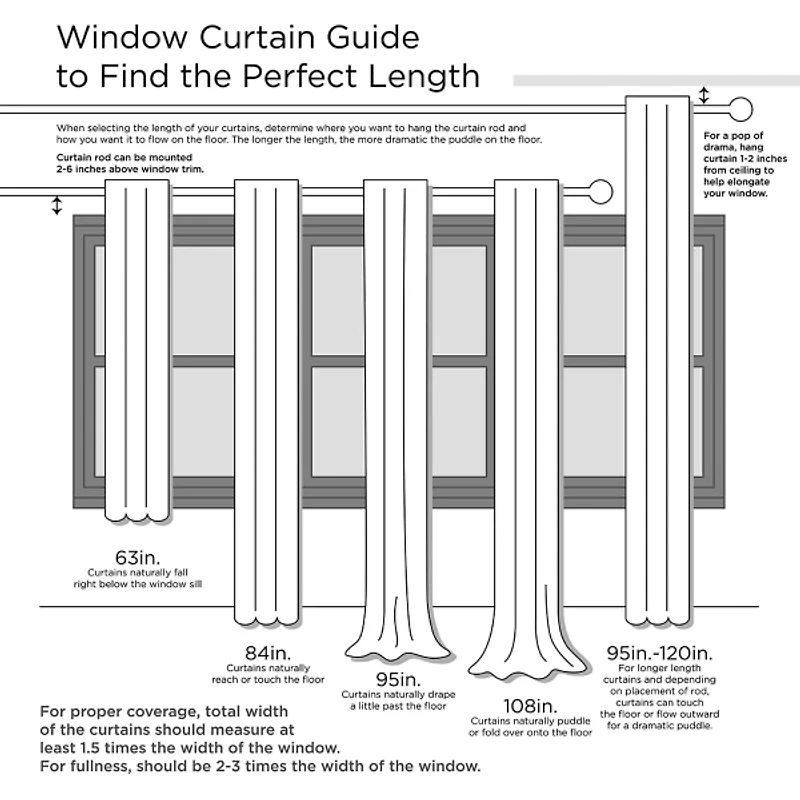 Window Curtain Guide
to Find the Perfect Length

When selecting the length of your curtains, determine where you want to hang the curtain rod and how you want it to flow on the floor. The longer the length, the more dramatic the puddle on the floor.

Curtain rod can be mounted 2-6 inches above window trim.

For a pop of drama, hang curtain 1-2 inches from ceiling to help elongate your window.

63in.
Curtains naturally fall right below the window sill

84in.
Curtains naturally reach or touch the floor

95in.
Curtains naturally drape a little past the floor

108in.
Curtains naturally puddle or fold over onto the floor

95in.-120in.
For longer length curtains and depending on placement of rod, curtains can touch the floor or flow outward for a dramatic puddle.

For proper coverage, total width of the curtains should measure at least 1.5 times the width of the window.
For fullness, should be 2-3 times the width of the window.