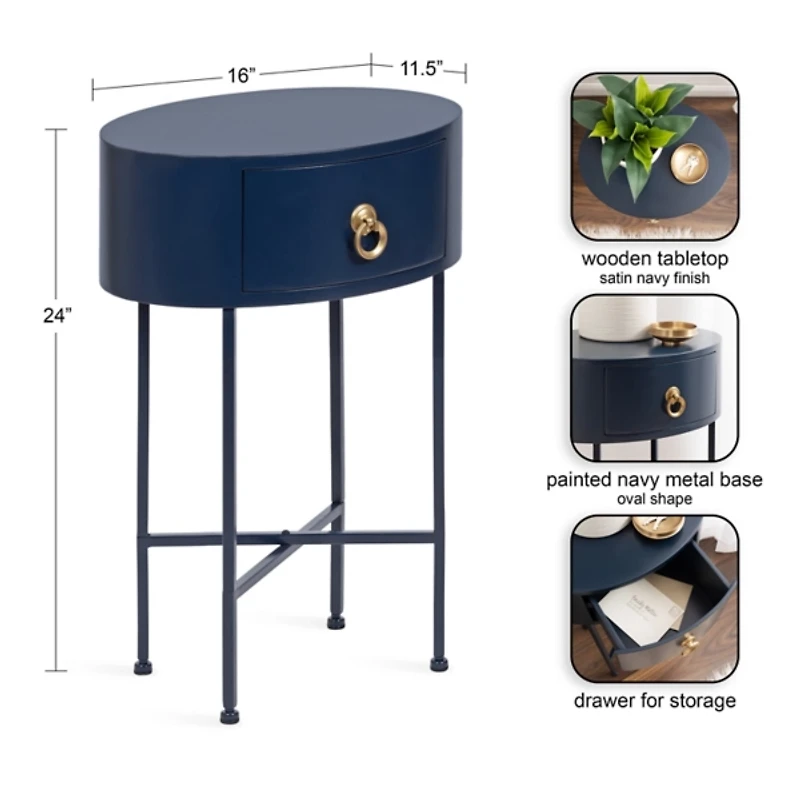 16”
11.5”
24”

wooden tabletop
satin navy finish

painted navy metal base
oval shape

drawer for storage