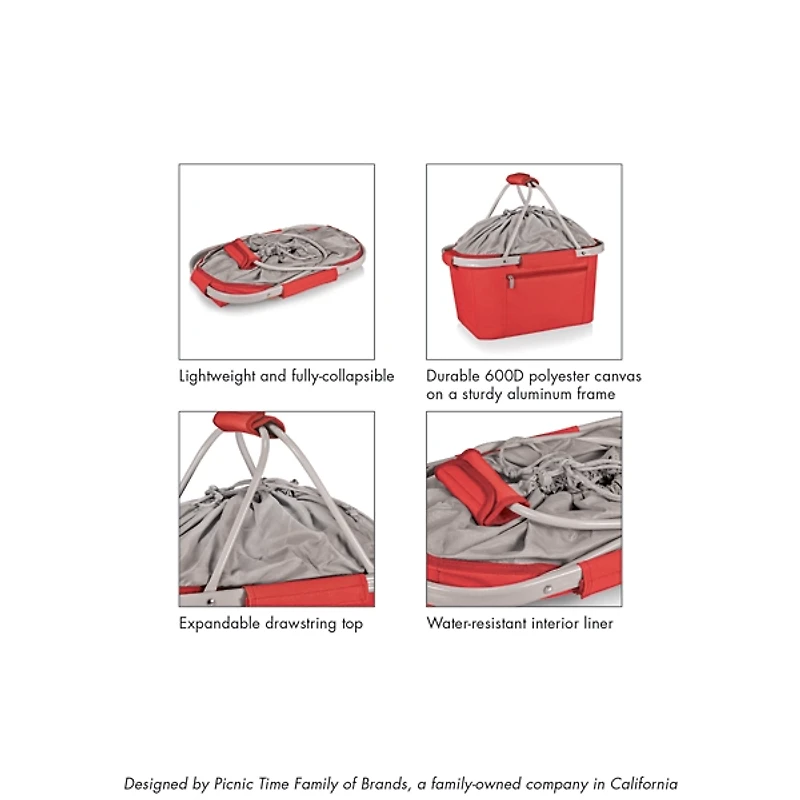 Lightweight and fully-collapsible

Durable 600D polyester canvas on a sturdy aluminum frame

Expandable drawstring top

Water-resistant interior liner

Designed by Picnic Time Family of Brands, a family-owned company in California