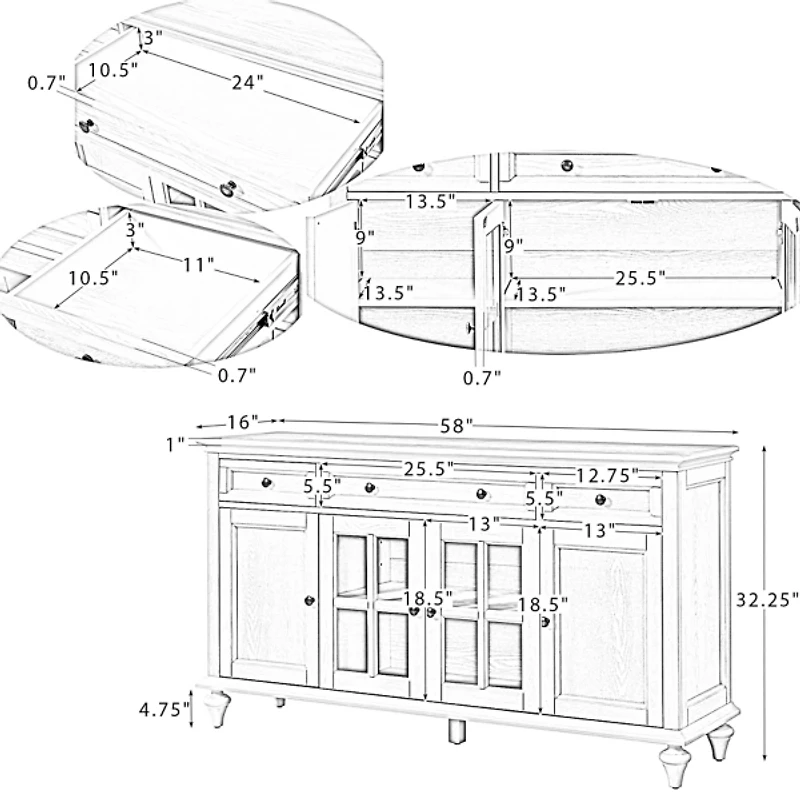 3"
0.7"
10.5"
24"
3"
10.5"
11"
0.7"
13.5"
9"
9"
13.5"
13.5"
25.5"
0.7"
16"
58"
1"
25.5"
12.75"
5.5"
5.5"
13"
13"
18.5"
18.5"
32.25"
4.75"