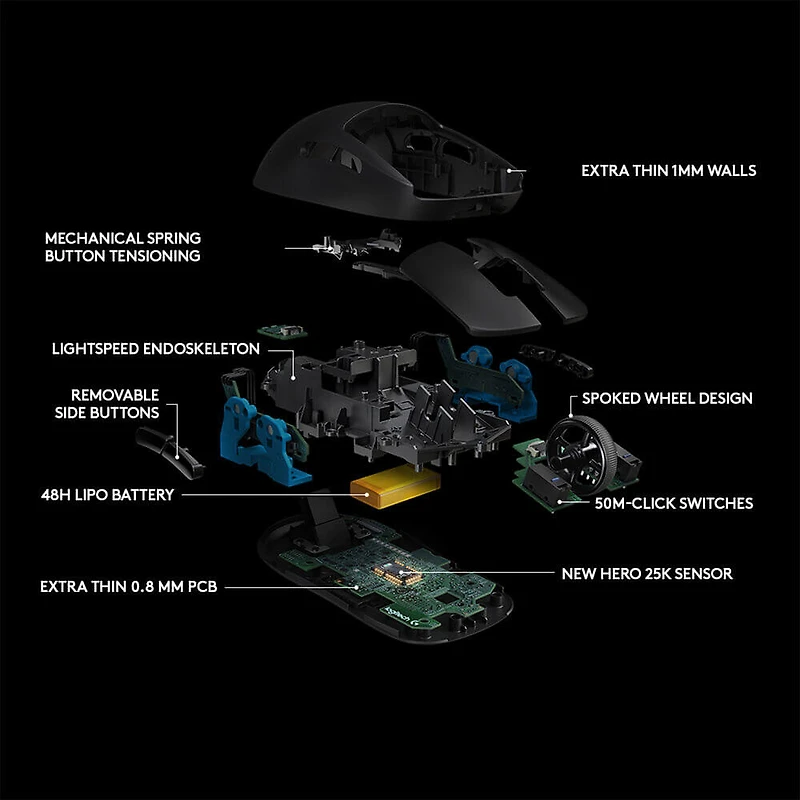 EXTRA THIN 1MM WALLS

MECHANICAL SPRING BUTTON TENSIONING

LIGHTSPEED ENDOSKELETON

REMOVABLE SIDE BUTTONS

SPOKED WHEEL DESIGN

48H LIPO BATTERY

50M-CLICK SWITCHES

NEW HERO 25K SENSOR

EXTRA THIN 0.8 MM PCB

logitech