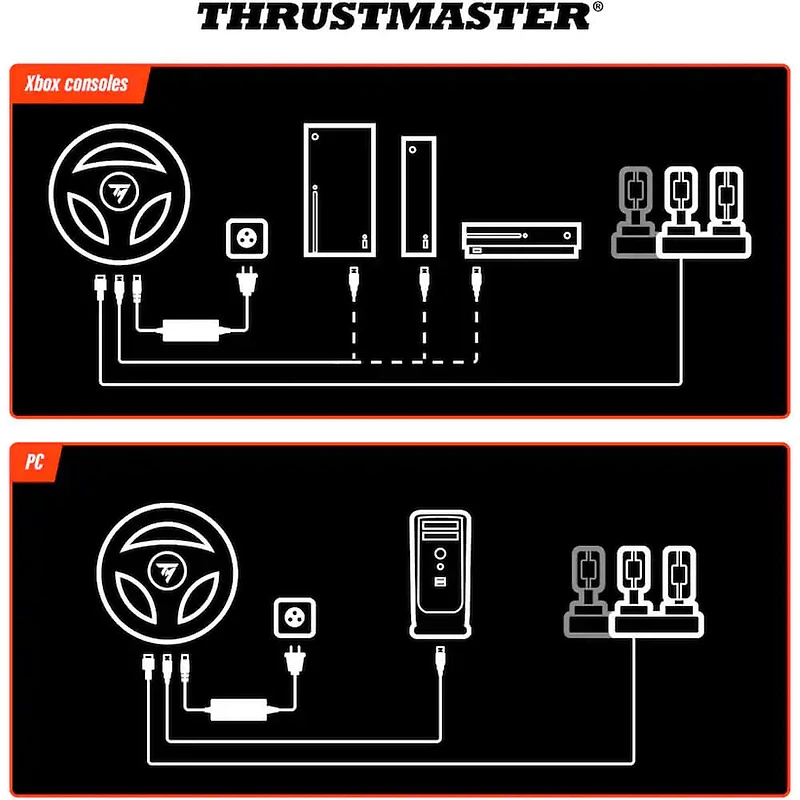 THRUSTMASTER®

Xbox consoles

PC