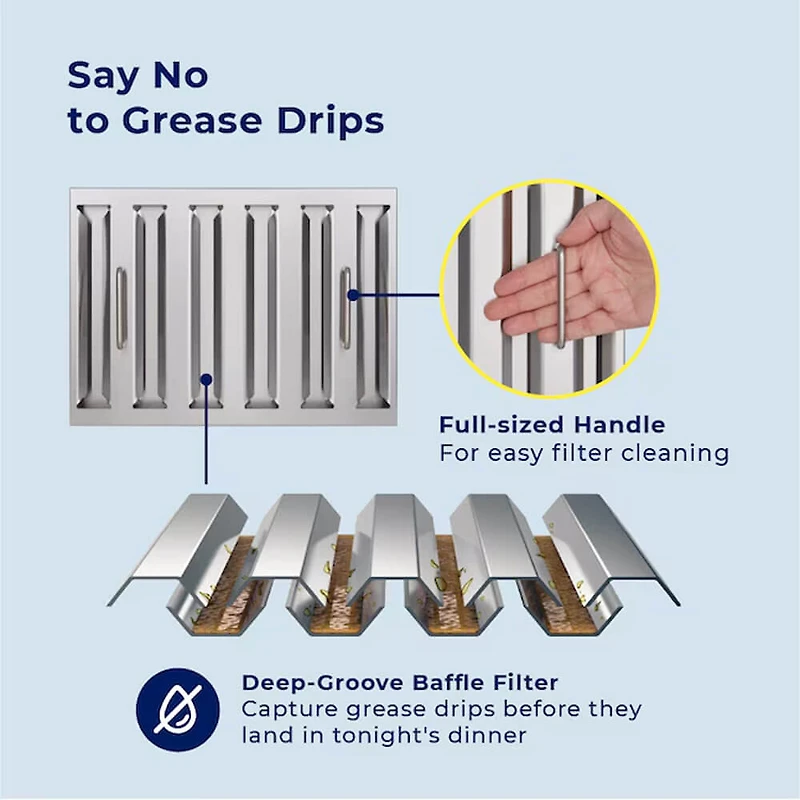 Say No
to Grease Drips

Full-sized Handle
For easy filter cleaning

Deep-Groove Baffle Filter
Capture grease drips before they land in tonight's dinner