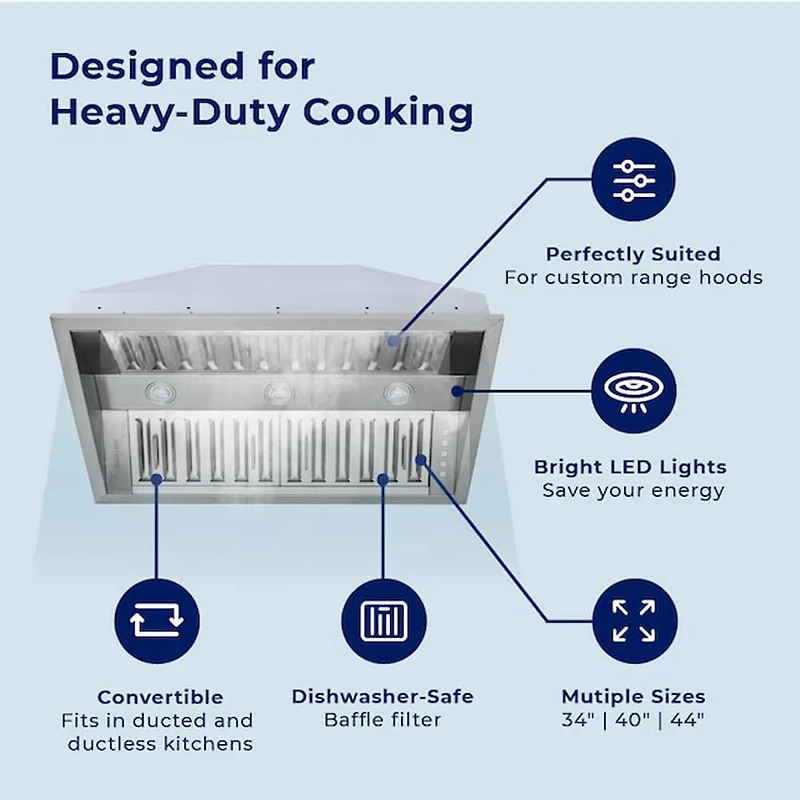 Designed for Heavy-Duty Cooking

Perfectly Suited
For custom range hoods

Bright LED Lights
Save your energy

Convertible
Fits in ducted and ductless kitchens

Dishwasher-Safe
Baffle filter

Mutiple Sizes
34" | 40" | 44"