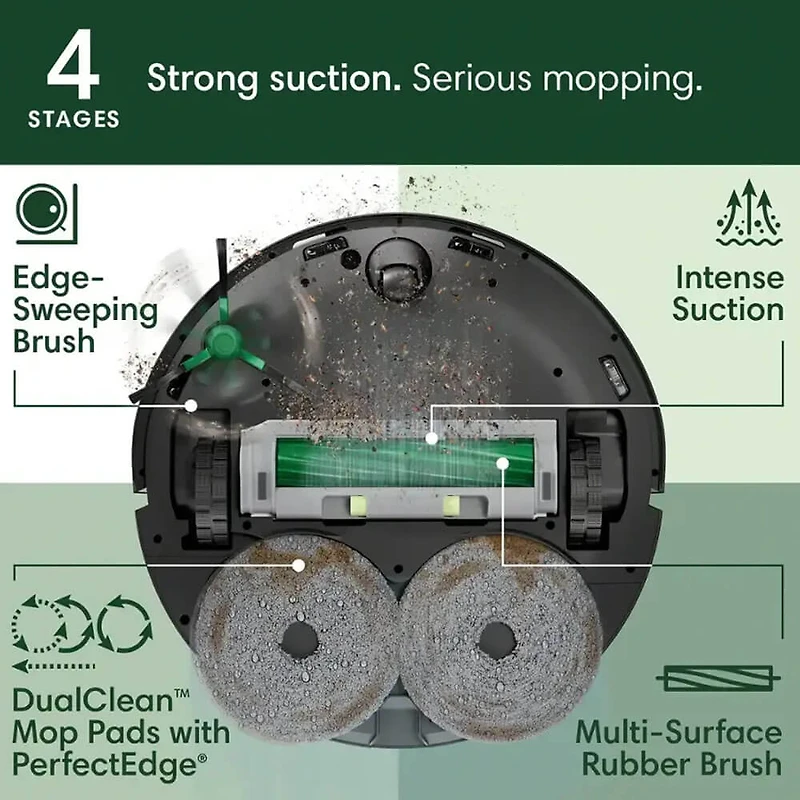 4 STAGES

Strong suction. Serious mopping.

Edge-Sweeping Brush

Intense Suction

DualClean™ Mop Pads with PerfectEdge®

Multi-Surface Rubber Brush