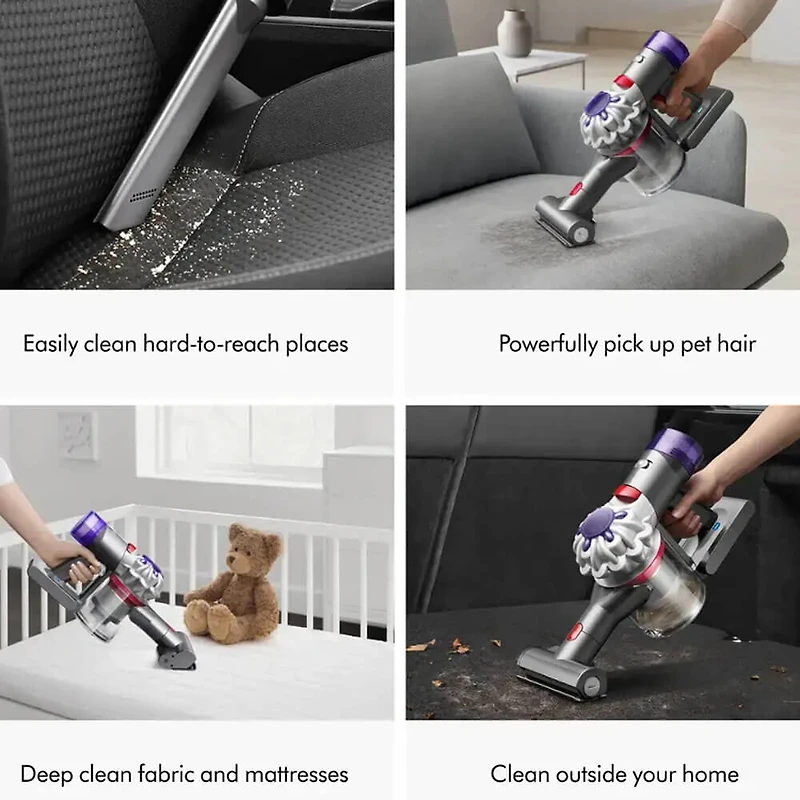 Easily clean hard-to-reach places

Powerfully pick up pet hair

Deep clean fabric and mattresses

Clean outside your home