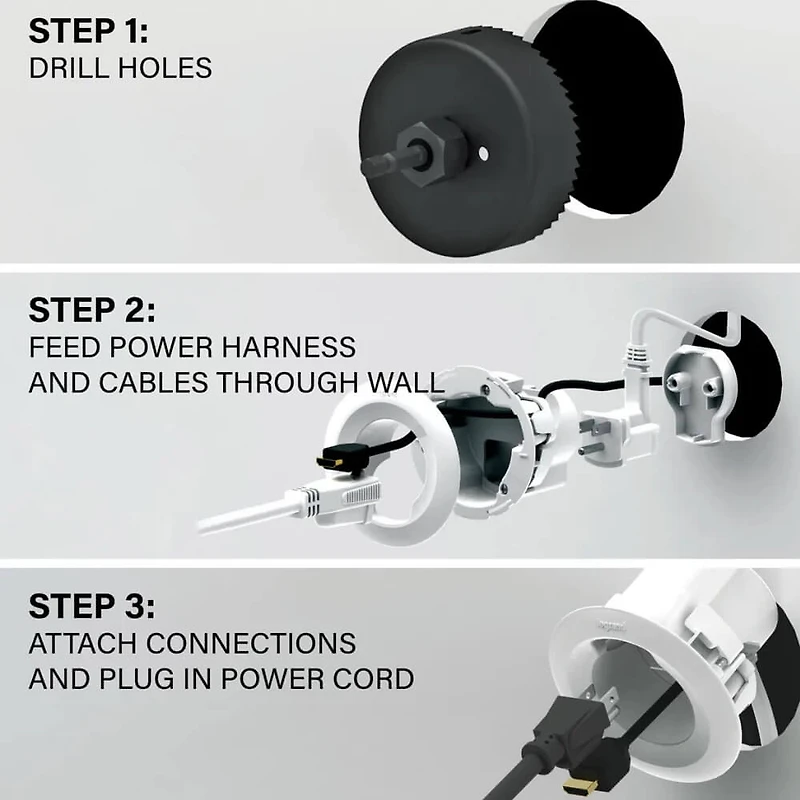 STEP 1:
DRILL HOLES

STEP 2:
FEED POWER HARNESS AND CABLES THROUGH WALL

STEP 3:
ATTACH CONNECTIONS AND PLUG IN POWER CORD