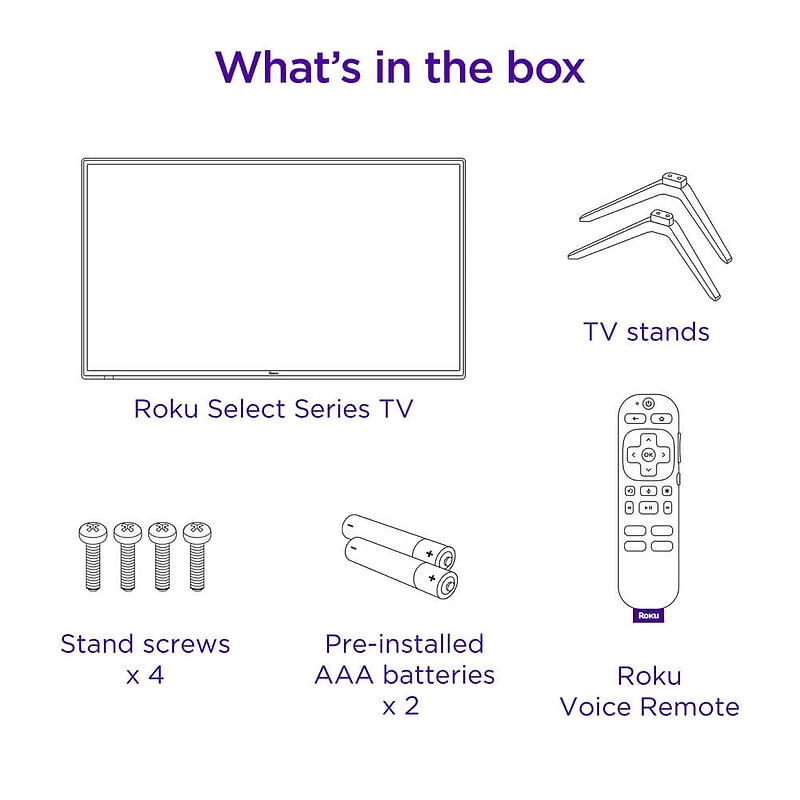 What's in the box

Roku

Roku Select Series TV

TV stands

OK

Roku

Stand screws
x 4

Pre-installed
AAA batteries
x 2

Roku
Voice Remote